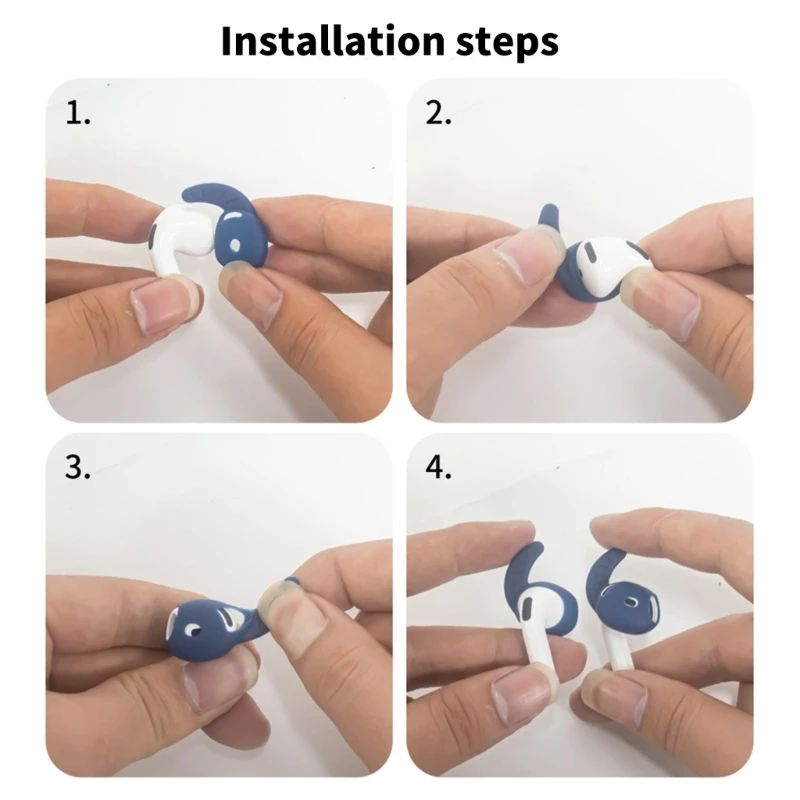 Installation steps

1.

2.

3.

4.