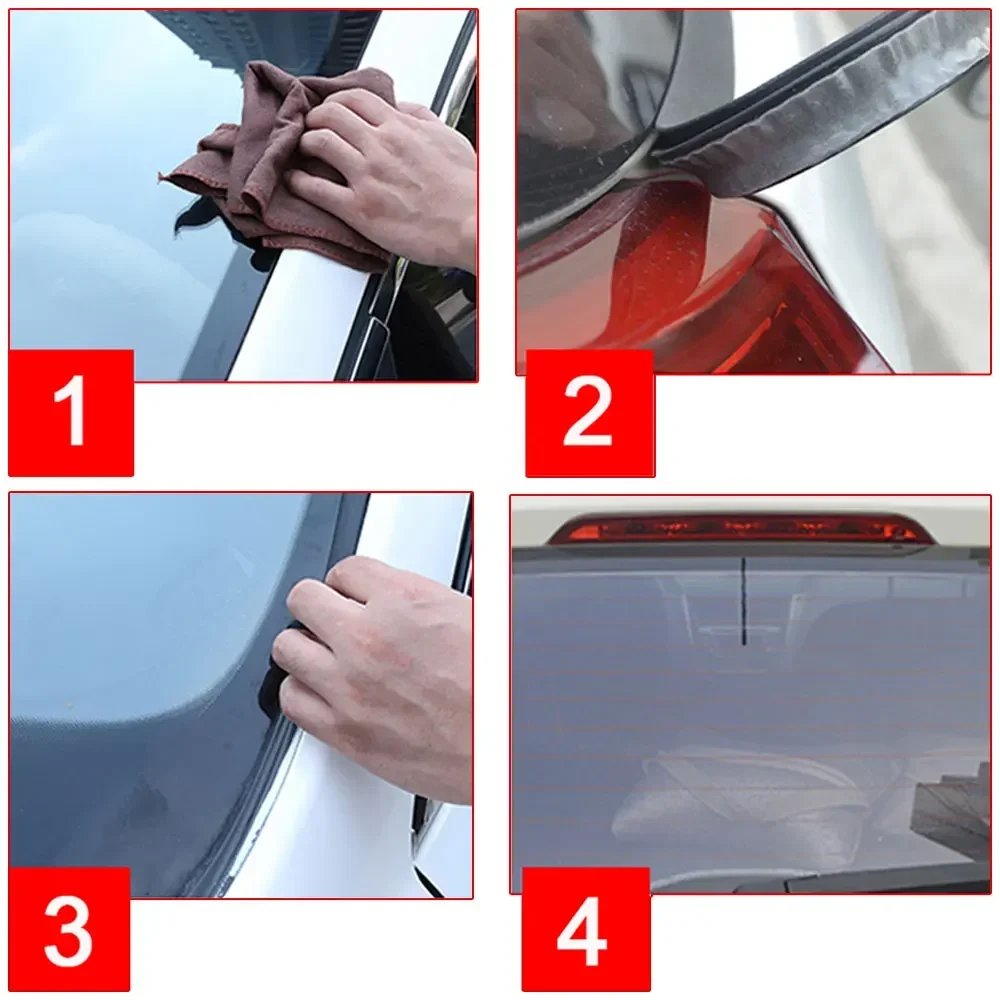 1

2

3

4