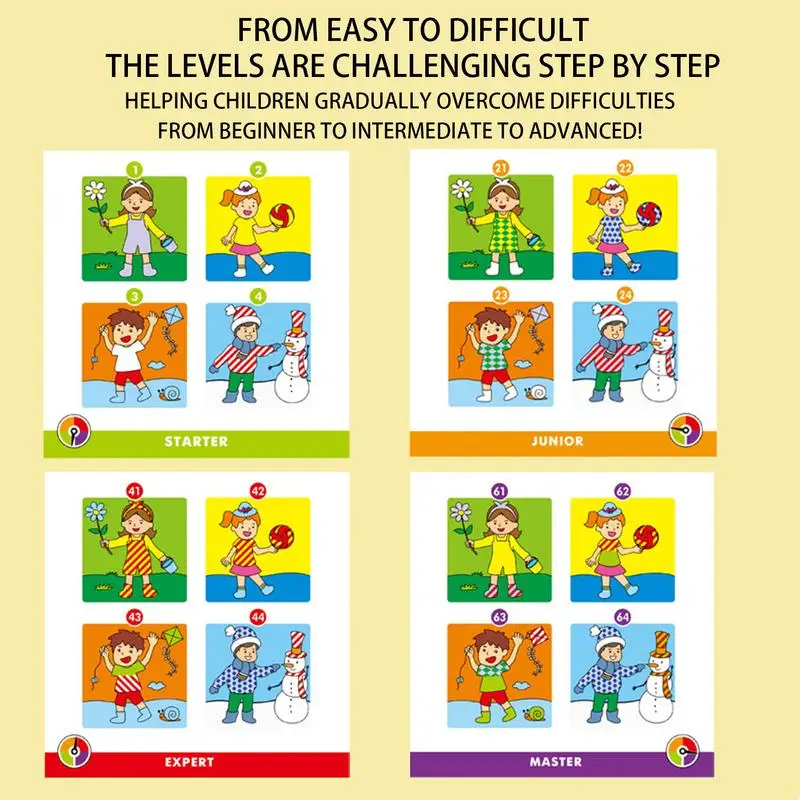 FROM EASY TO DIFFICULT
THE LEVELS ARE CHALLENGING STEP BY STEP
HELPING CHILDREN GRADUALLY OVERCOME DIFFICULTIES
FROM BEGINNER TO INTERMEDIATE TO ADVANCED!

1
2
3
4
STARTER

21
22
23
24
JUNIOR

41
42
43
44
EXPERT

61
62
63
64
MASTER