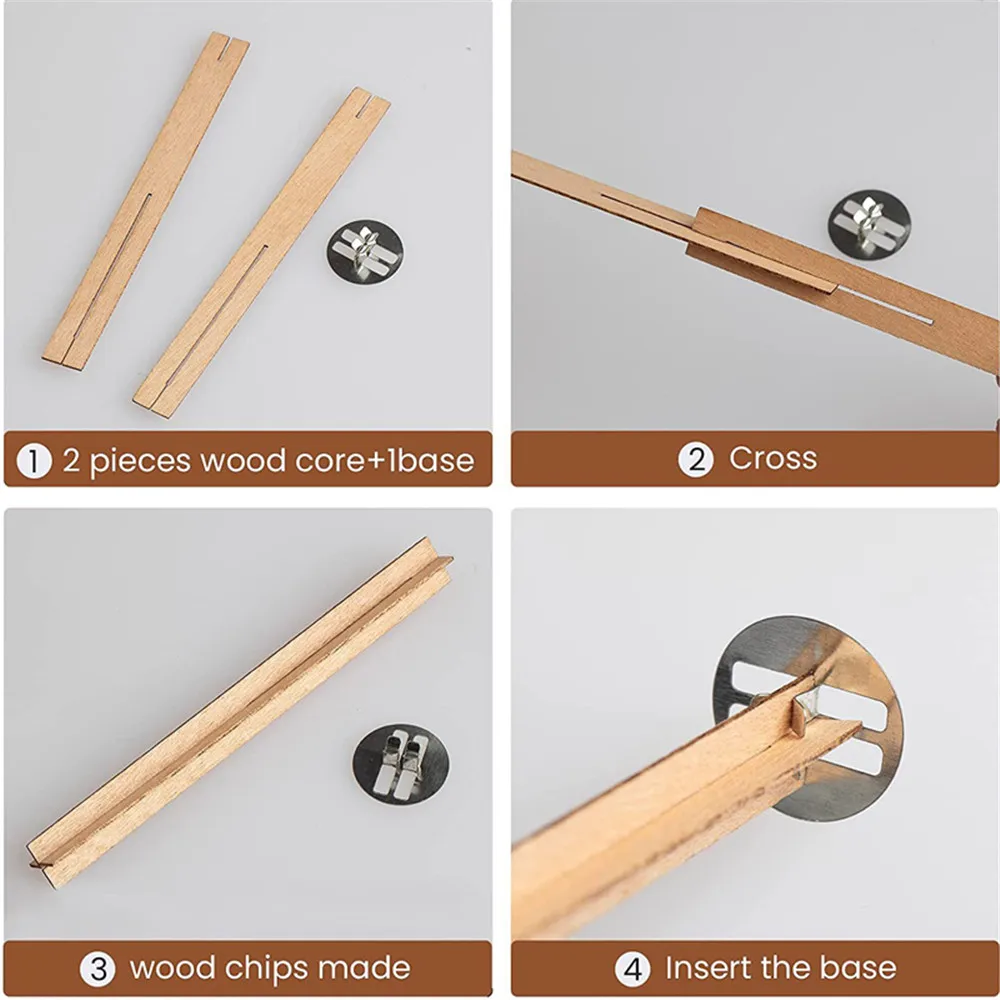 1 2 pieces wood core+1base

2 Cross

3 wood chips made

4 Insert the base