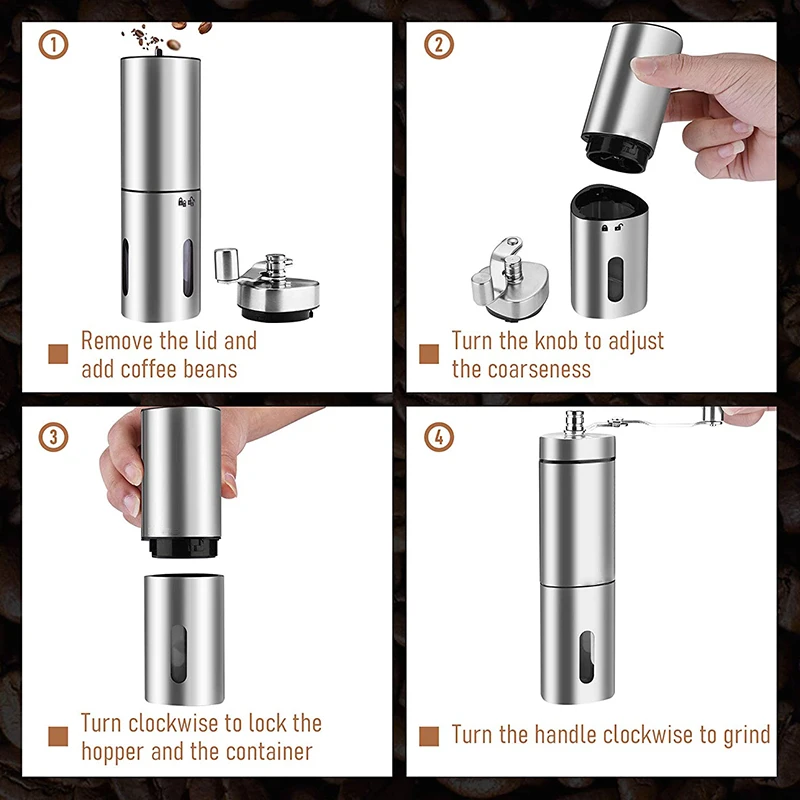 ①
Remove the lid and add coffee beans

②
Turn the knob to adjust the coarseness

③
Turn clockwise to lock the hopper and the container

④
Turn the handle clockwise to grind