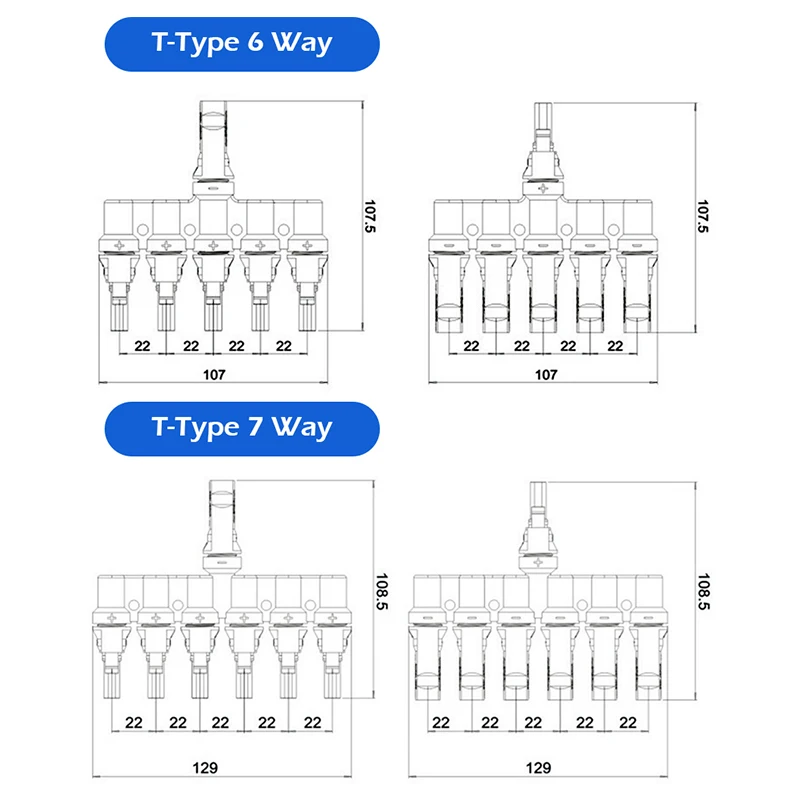 T-Type 6 Way

107.5

22 22 22 22

107

107.5

22 22 22 22

107

T-Type 7 Way

108.5

22 22 22 22 22

129

108.5

22 22 22 22 22

129