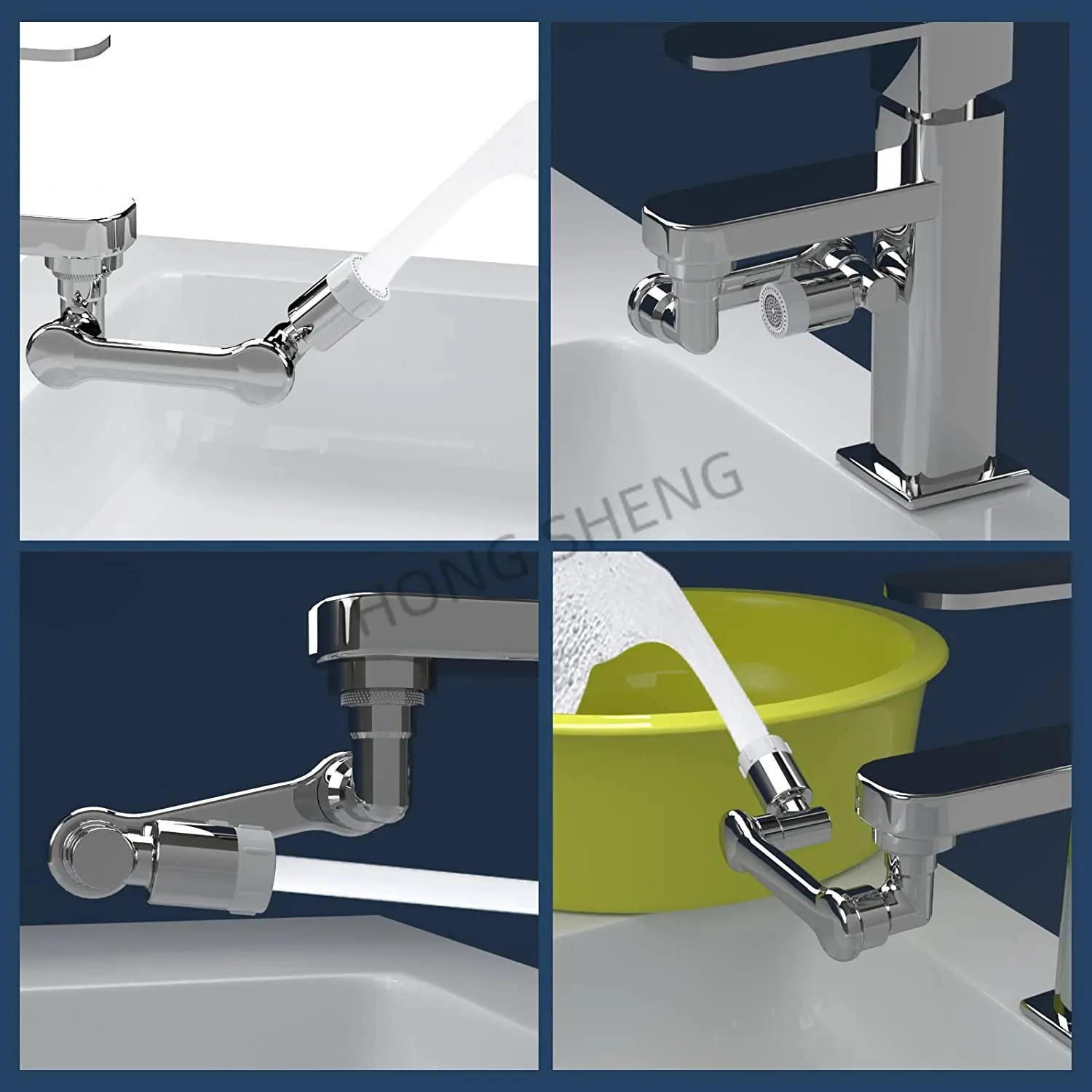 HONG SHENG