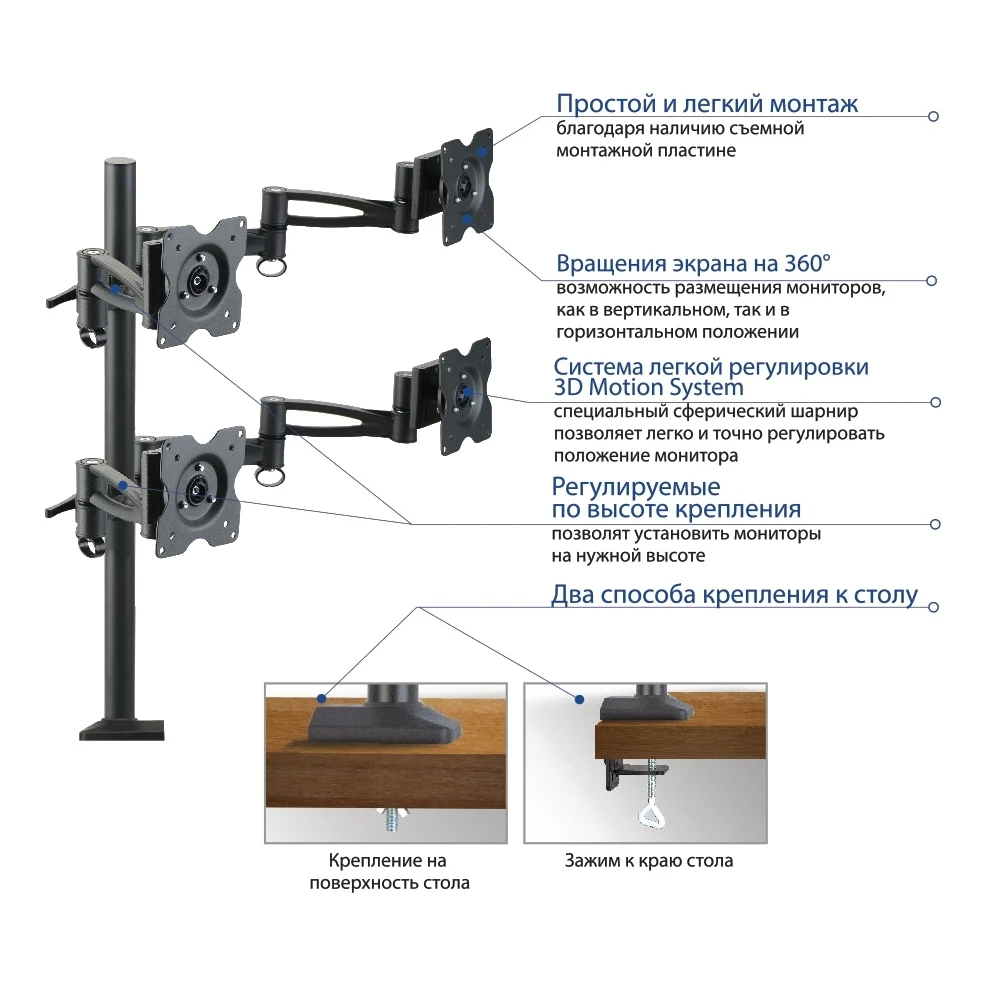 Простой и легкий монтаж
благодаря наличию съемной монтажной пластине

Вращения экрана на 360°
возможность размещения мониторов, как в вертикальном, так и в горизонтальном положении

Система легкой регулировки 3D Motion System
специальный сферический шарнир позволяет легко и точно регулировать положение монитора

Регулируемые по высоте крепления
позволят установить мониторы на нужной высоте

Два способа крепления к столу

Крепление на поверхность стола

Зажим к краю стола