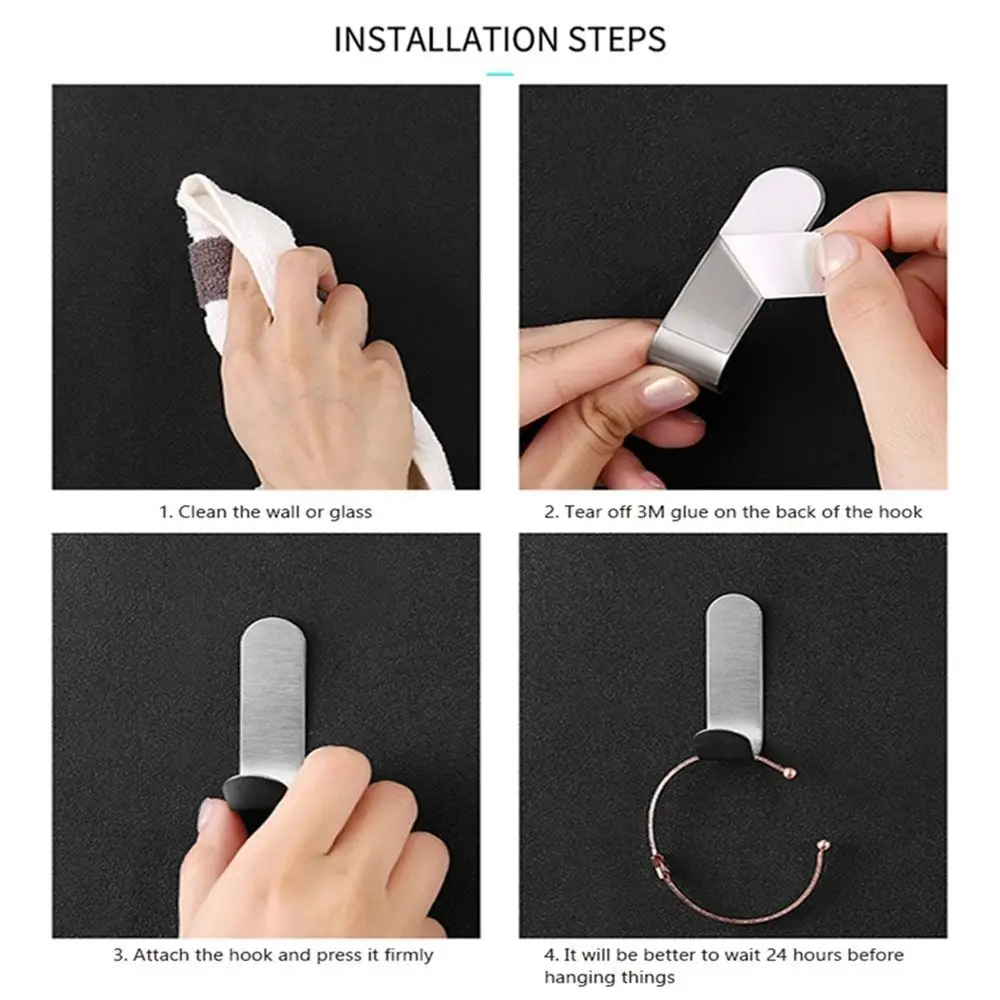 INSTALLATION STEPS

1. Clean the wall or glass

2. Tear off 3M glue on the back of the hook

3. Attach the hook and press it firmly

4. It will be better to wait 24 hours before hanging things