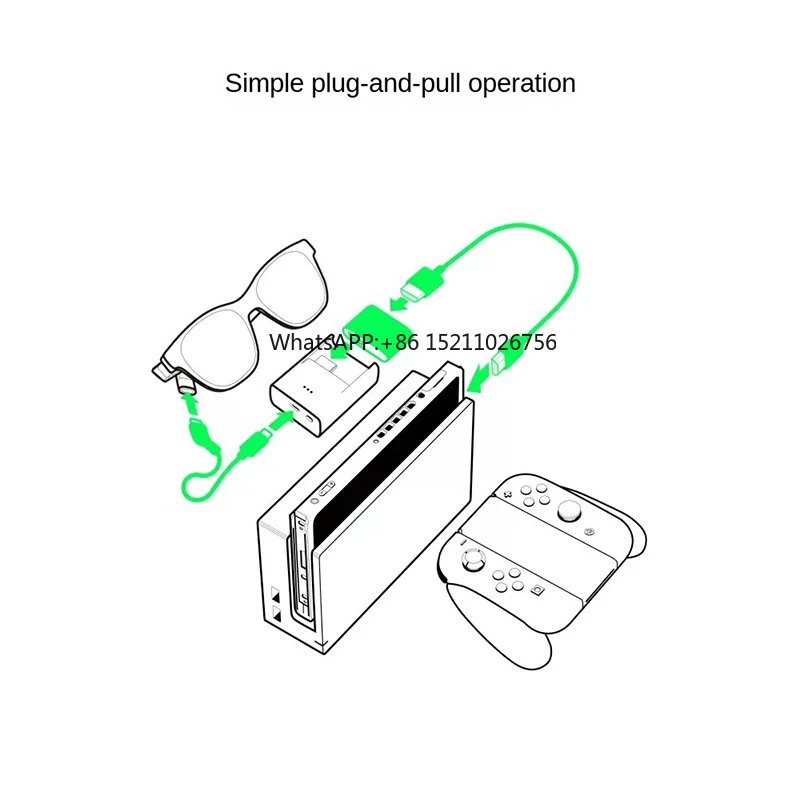 Simple plug-and-pull operation

WhatsAPP:+86 15211026756