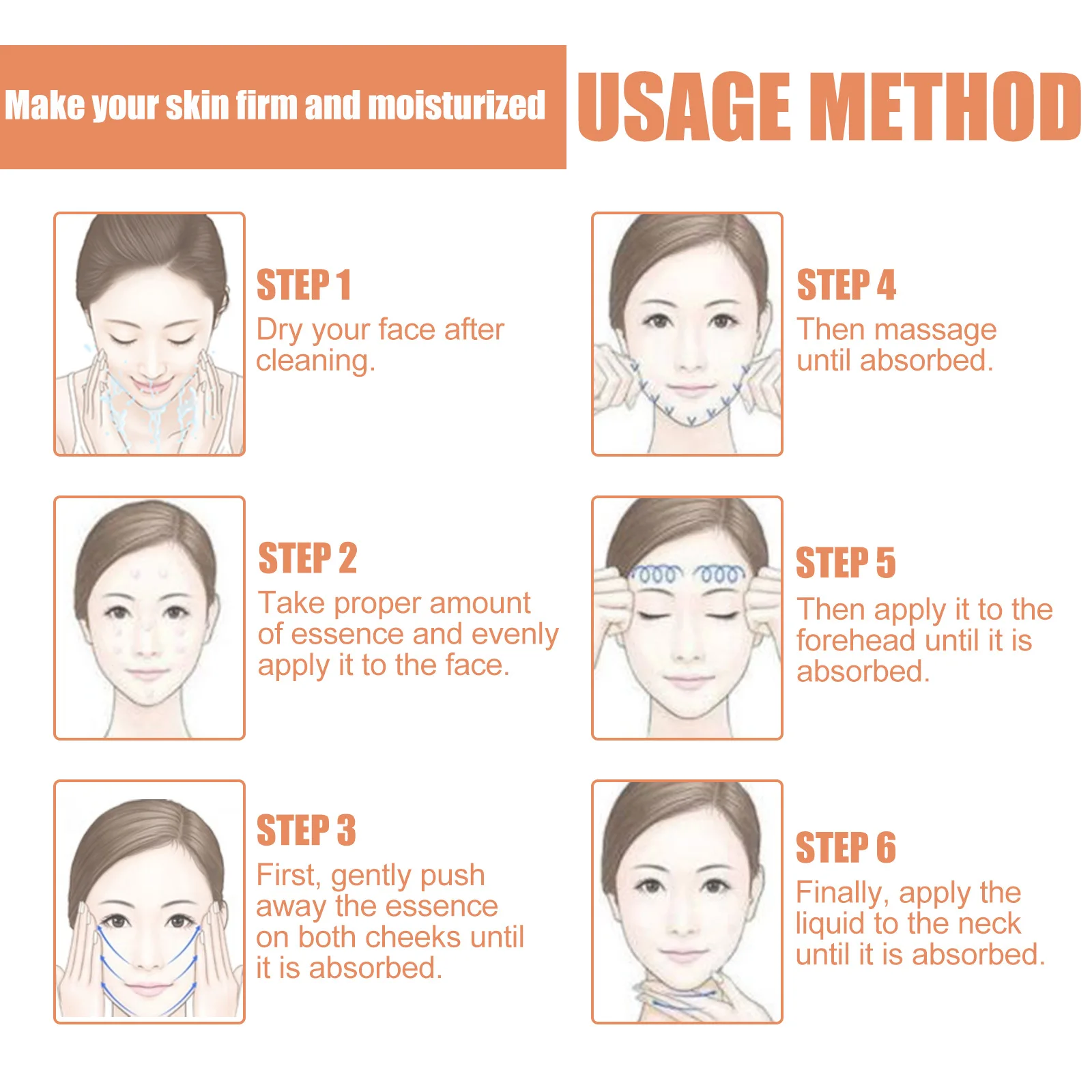 Make your skin firm and moisturized

USAGE METHOD

STEP 1
Dry your face after cleaning.

STEP 2
Take proper amount of essence and evenly apply it to the face.

STEP 3
First, gently push away the essence on both cheeks until it is absorbed.

STEP 4
Then massage until absorbed.

STEP 5
Then apply it to the forehead until it is absorbed.

STEP 6
Finally, apply the liquid to the neck until it is absorbed.