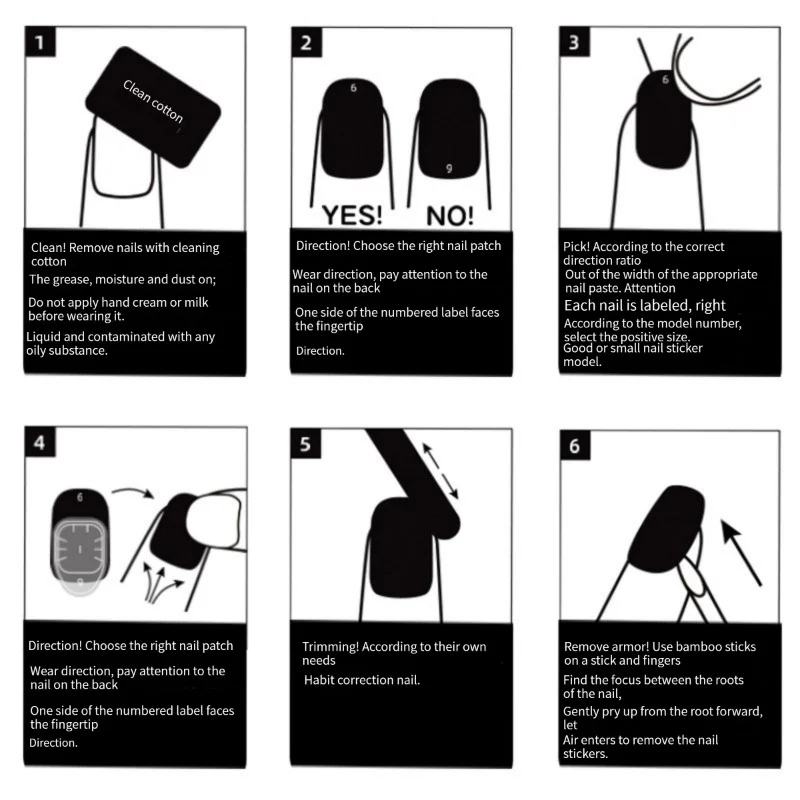 1

Clean cotton

Clean! Remove nails with cleaning cotton

The grease, moisture and dust on;

Do not apply hand cream or milk before wearing it.

Liquid and contaminated with any oily substance.

2

6

9

YES! NO!

Direction! Choose the right nail patch

Wear direction, pay attention to the nail on the back

One side of the numbered label faces the fingertip

Direction.

3

6

Pick! According to the correct direction ratio

Out of the width of the appropriate nail paste. Attention

Each nail is labeled, right

According to the model number, select the positive size.

Good or small nail sticker model.

4

6

Direction! Choose the right nail patch

Wear direction, pay attention to the nail on the back

One side of the numbered label faces the fingertip

Direction.

5

Trimming! According to their own needs

Habit correction nail.

6

Remove armor! Use bamboo sticks on a stick and fingers

Find the focus between the roots of the nail,

Gently pry up from the root forward, let

Air enters to remove the nail stickers.