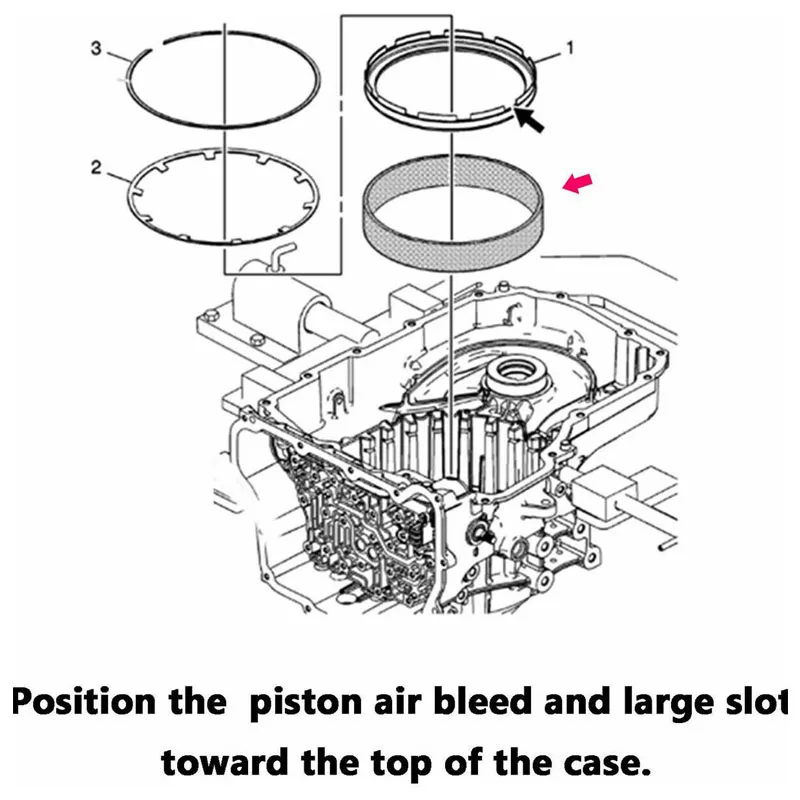 3

1

2

Position the piston air bleed and large slot toward the top of the case.