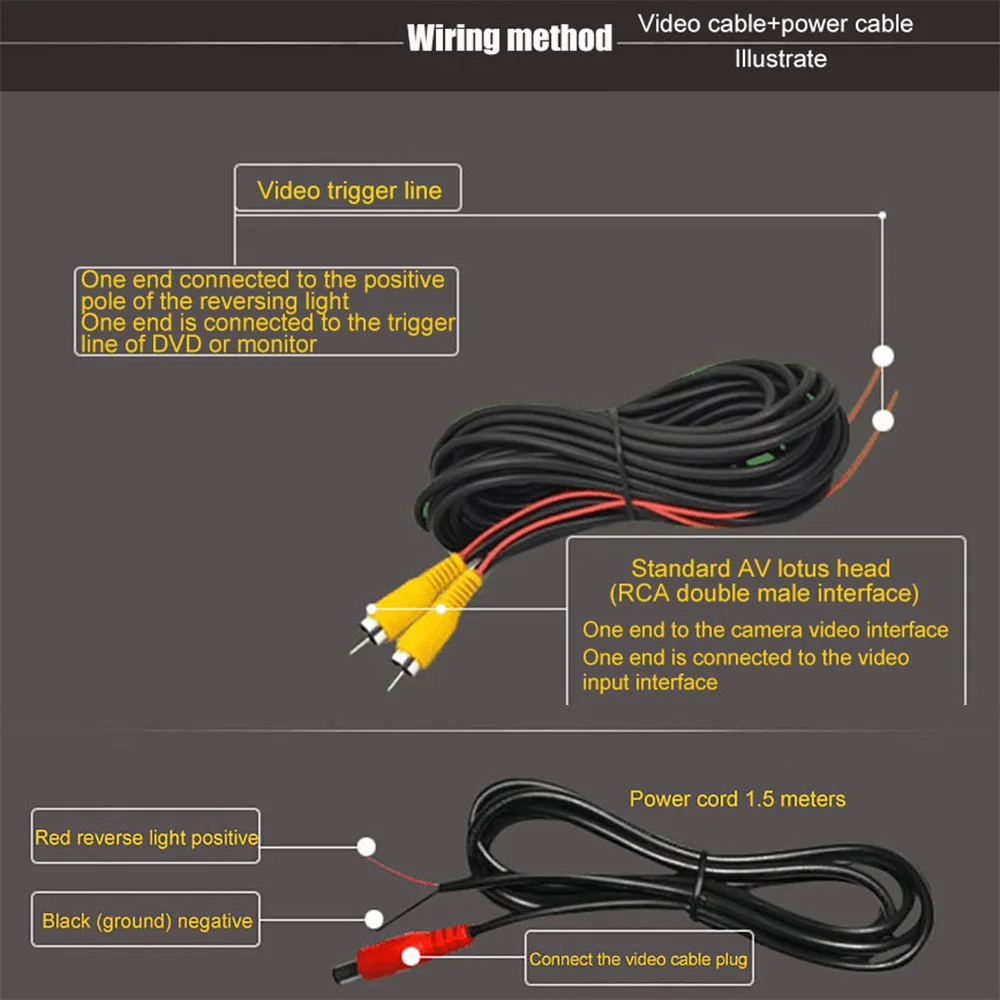 Wiring method Video cable+power cable
Illustrate

Video trigger line

One end connected to the positive pole of the reversing light
One end is connected to the trigger line of DVD or monitor

Standard AV lotus head
(RCA double male interface)
One end to the camera video interface
One end is connected to the video input interface

Power cord 1.5 meters

Red reverse light positive

Black (ground) negative

Connect the video cable plug