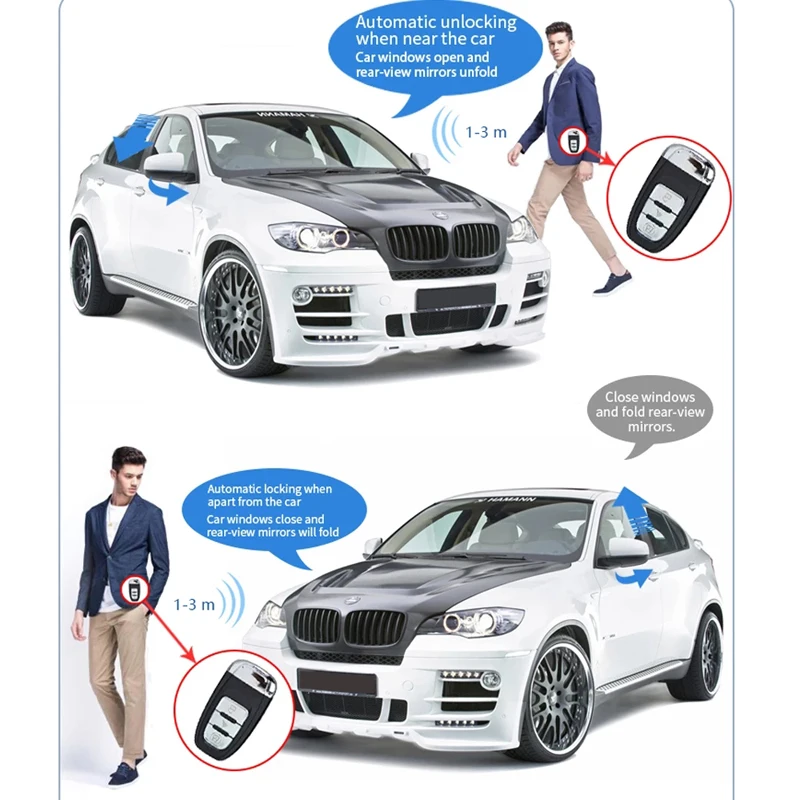 Automatic unlocking when near the car
Car windows open and rear-view mirrors unfold

HAMANN

1-3 m

Close windows and fold rear-view mirrors.

Automatic locking when apart from the car
Car windows close and rear-view mirrors will fold

HAMANN

1-3 m