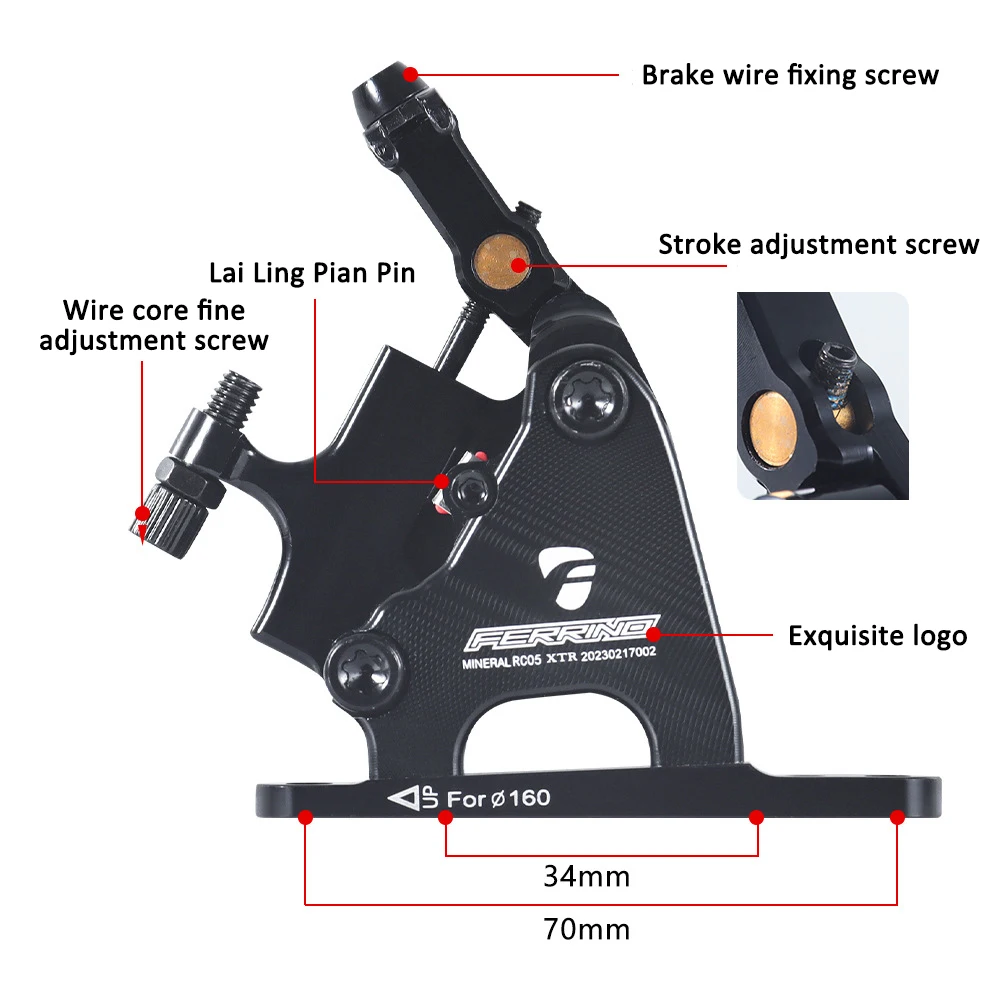 Brake wire fixing screw

Stroke adjustment screw

Lai Ling Pian Pin

Wire core fine adjustment screw

FERRINO
MINERAL RC05 XTR 20230217002

Exquisite logo

UP For ø160

34mm

70mm