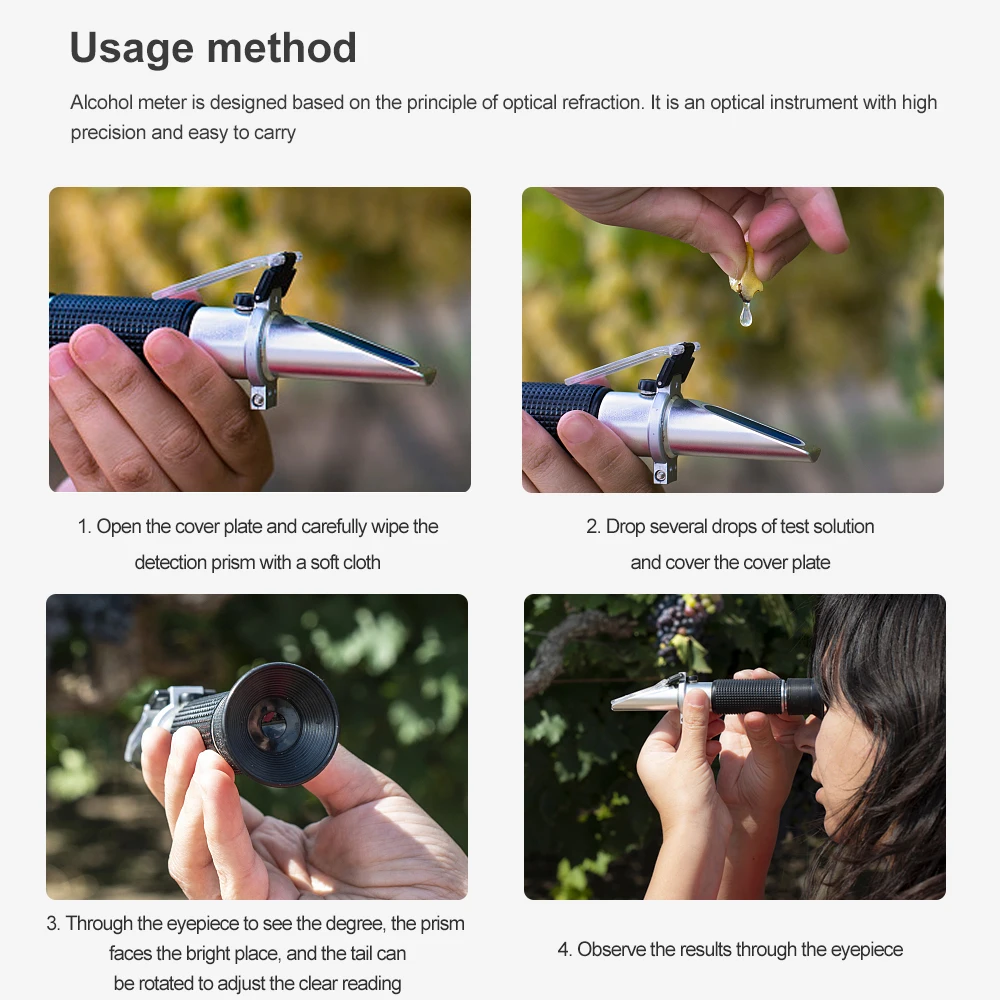 Usage method

Alcohol meter is designed based on the principle of optical refraction. It is an optical instrument with high precision and easy to carry

1. Open the cover plate and carefully wipe the detection prism with a soft cloth

2. Drop several drops of test solution and cover the cover plate

3. Through the eyepiece to see the degree, the prism faces the bright place, and the tail can be rotated to adjust the clear reading

4. Observe the results through the eyepiece