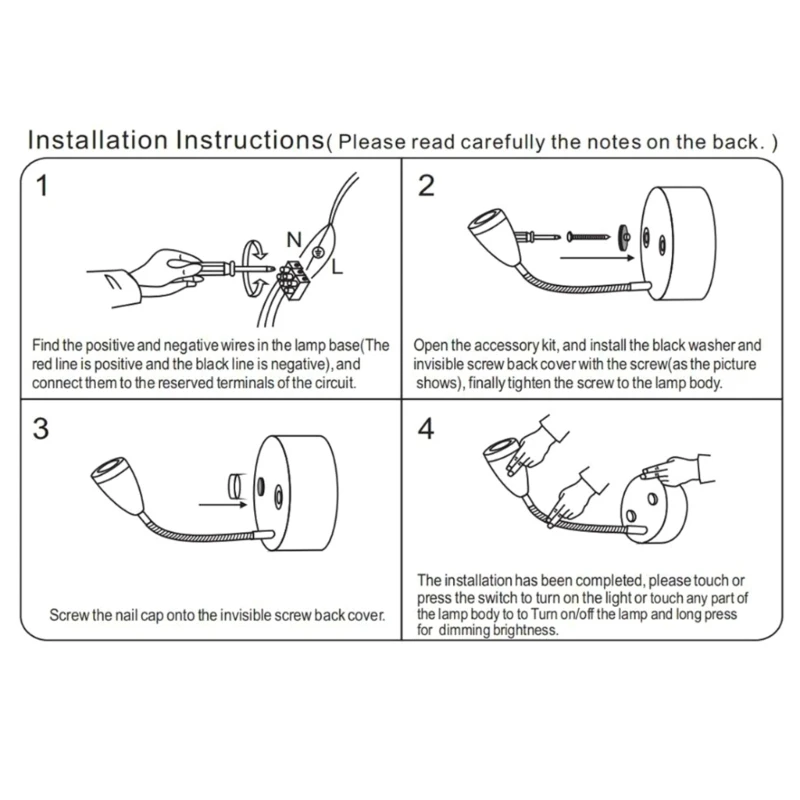 Installation Instructions( Please read carefully the notes on the back. )

1

N

L

Find the positive and negative wires in the lamp base(The red line is positive and the black line is negative), and connect them to the reserved terminals of the circuit.

2

Open the accessory kit, and install the black washer and invisible screw back cover with the screw(as the picture shows), finally tighten the screw to the lamp body.

3

Screw the nail cap onto the invisible screw back cover.

4

The installation has been completed, please touch or press the switch to turn on the light or touch any part of the lamp body to to Turn on/off the lamp and long press for dimming brightness.