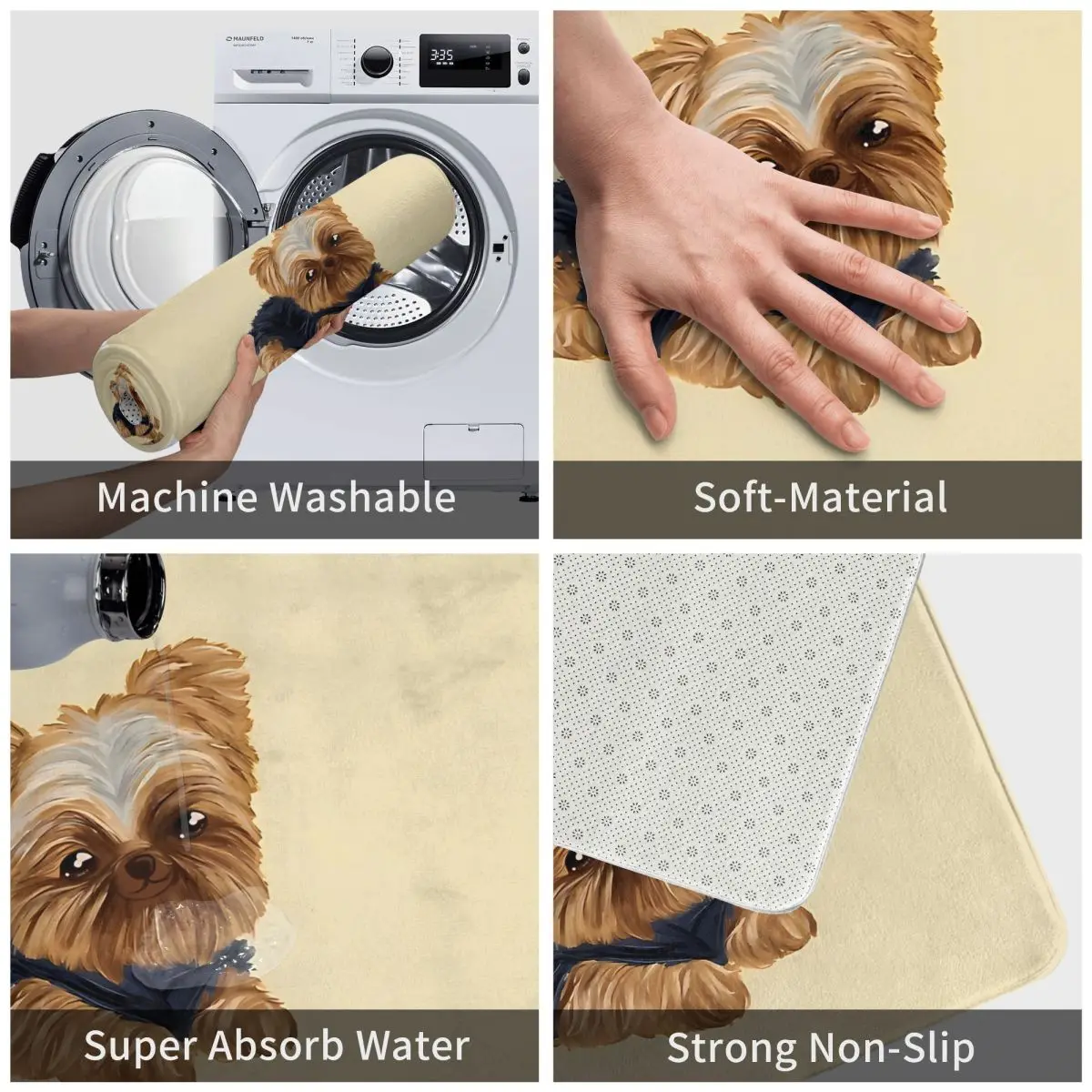 MAUNFELD

3:35

Machine Washable

Soft-Material

Super Absorb Water

Strong Non-Slip