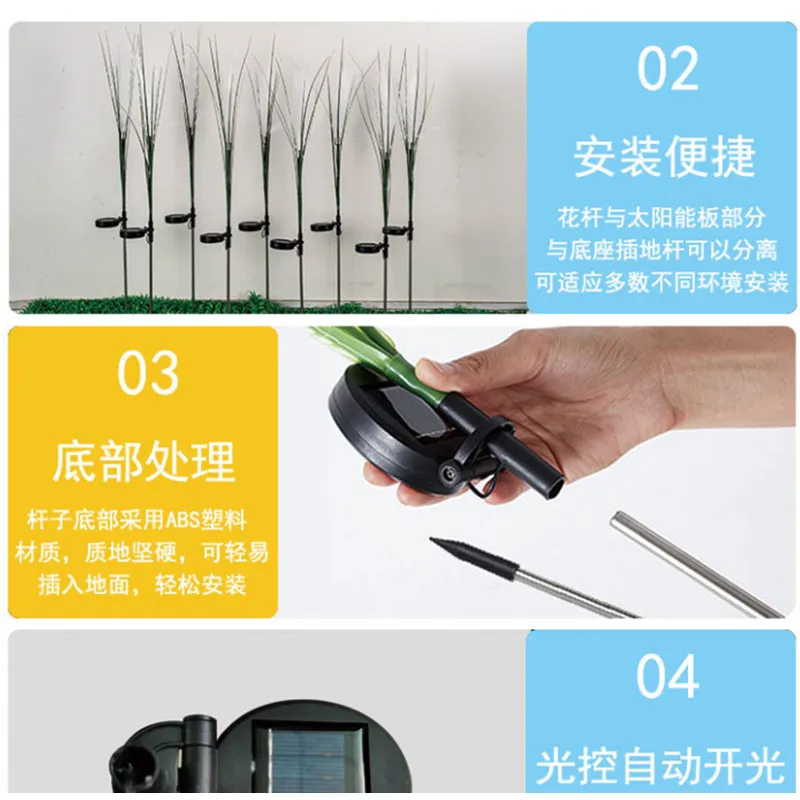 02

安装便捷

花杆与太阳能板部分
与底座插地杆可以分离
可适应多数不同环境安装

03

底部处理

杆子底部采用ABS塑料
材质，质地坚硬，可轻易
插入地面，轻松安装

04

光控自动开光