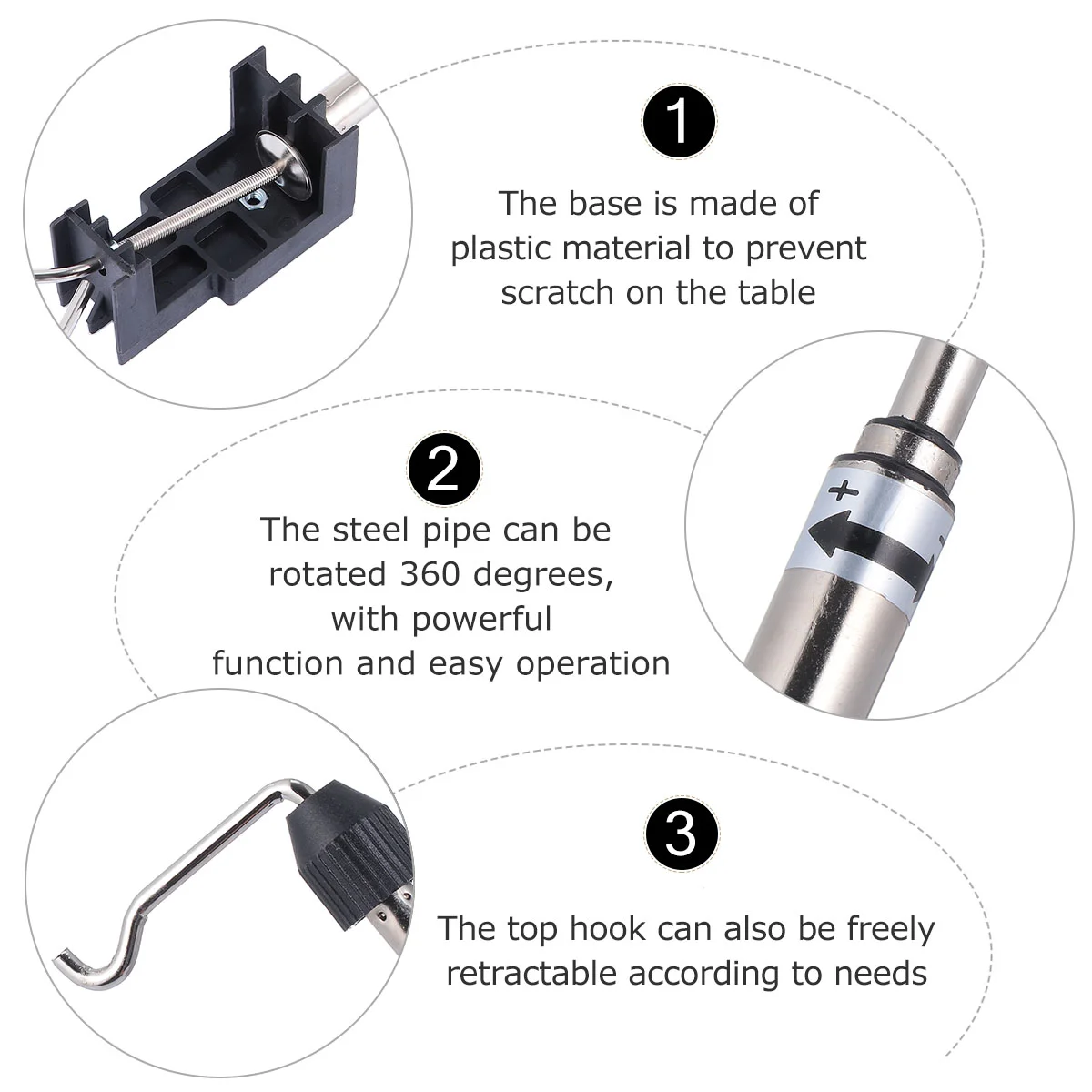 1

The base is made of plastic material to prevent scratch on the table

+

2

The steel pipe can be rotated 360 degrees, with powerful function and easy operation

3

The top hook can also be freely retractable according to needs