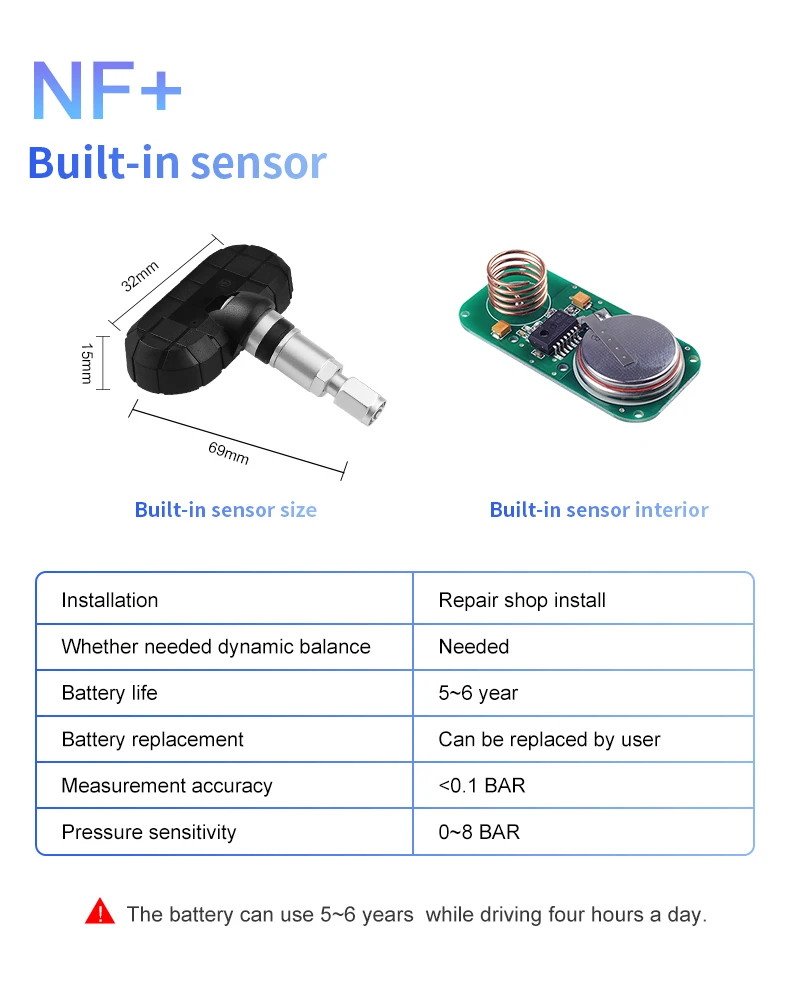 NF+
Built-in sensor

32mm
15mm
69mm

Built-in sensor size

Built-in sensor interior

| Installation | Repair shop install |
|---|---|
| Whether needed dynamic balance | Needed |
| Battery life | 5~6 year |
| Battery replacement | Can be replaced by user |
| Measurement accuracy | <0.1 BAR |
| Pressure sensitivity | 0~8 BAR |

The battery can use 5~6 years while driving four hours a day.