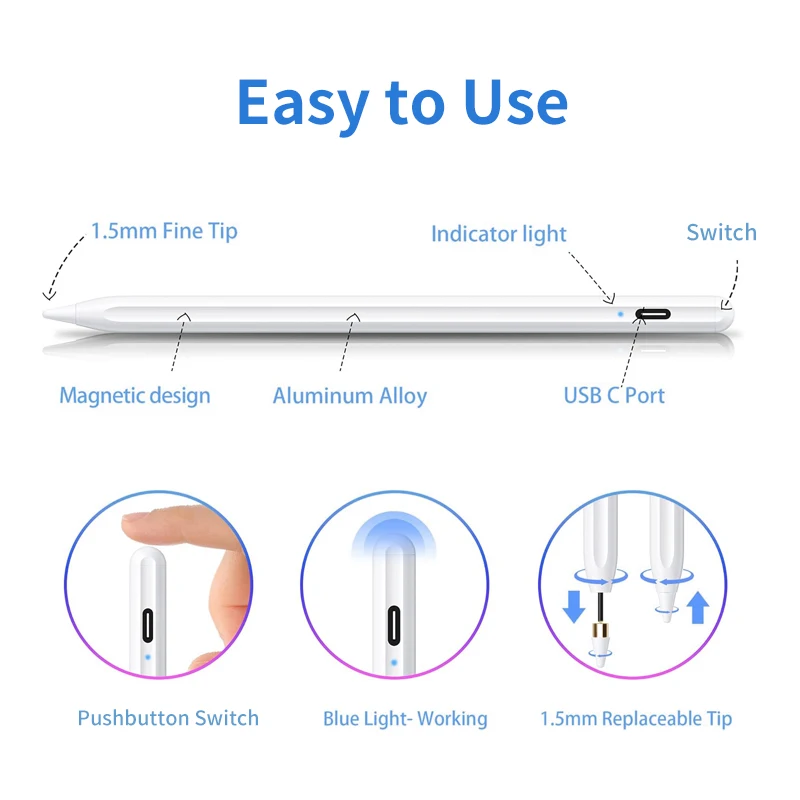 Easy to Use

1.5mm Fine Tip

Indicator light

Switch

Magnetic design

Aluminum Alloy

USB C Port

Pushbutton Switch

Blue Light- Working

1.5mm Replaceable Tip