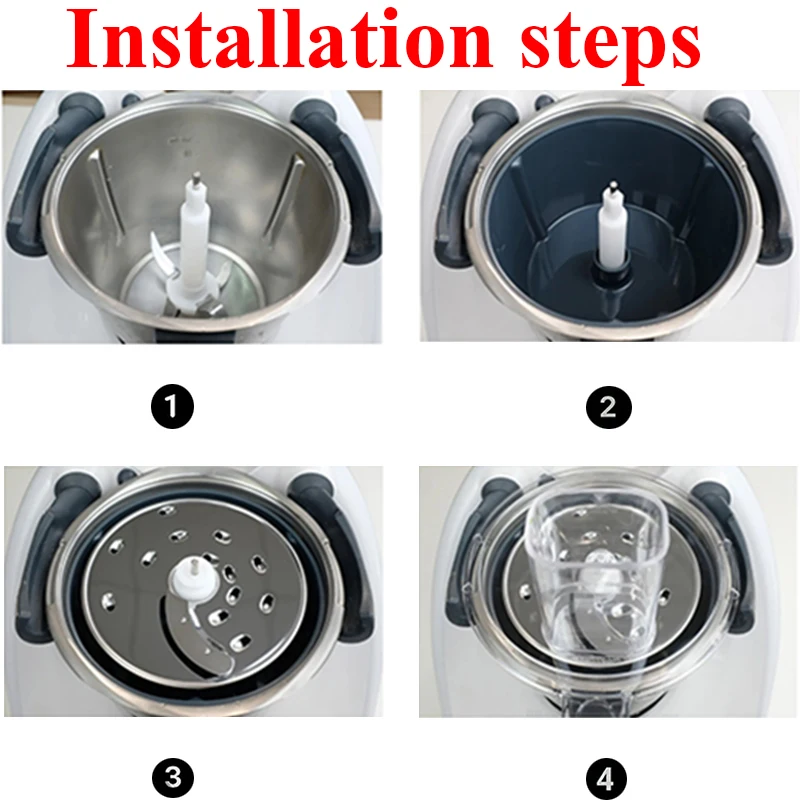 Installation steps

1

2

3

4