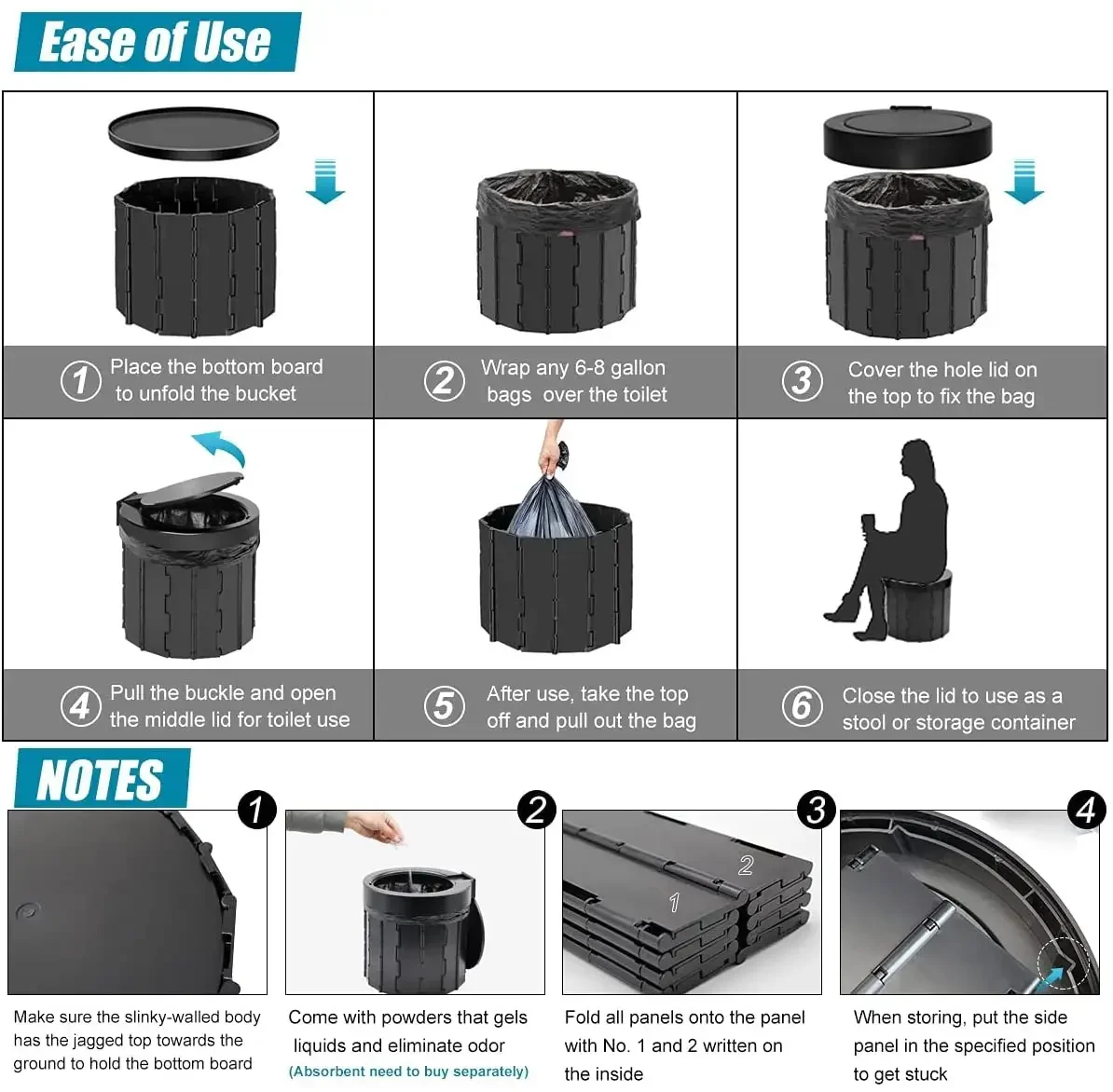 Ease of Use

1 Place the bottom board to unfold the bucket

2 Wrap any 6-8 gallon bags over the toilet

3 Cover the hole lid on the top to fix the bag

4 Pull the buckle and open the middle lid for toilet use

5 After use, take the top off and pull out the bag

6 Close the lid to use as a stool or storage container

NOTES

1

Make sure the slinky-walled body has the jagged top towards the ground to hold the bottom board

2

Come with powders that gels liquids and eliminate odor
(Absorbent need to buy separately)

3

2
1

Fold all panels onto the panel with No. 1 and 2 written on the inside

4

When storing, put the side panel in the specified position to get stuck