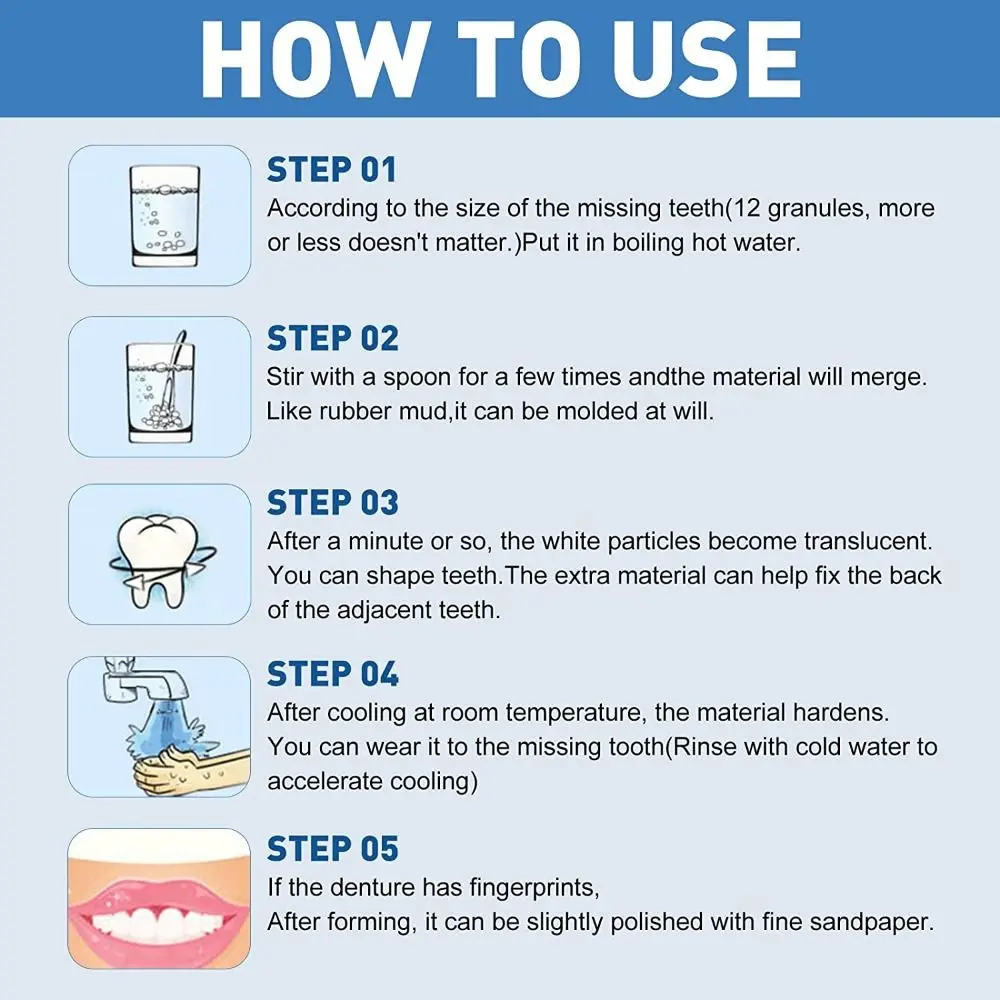 HOW TO USE

STEP 01
According to the size of the missing teeth(12 granules, more or less doesn't matter.)Put it in boiling hot water.

STEP 02
Stir with a spoon for a few times andthe material will merge. Like rubber mud,it can be molded at will.

STEP 03
After a minute or so, the white particles become translucent. You can shape teeth.The extra material can help fix the back of the adjacent teeth.

STEP 04
After cooling at room temperature, the material hardens. You can wear it to the missing tooth(Rinse with cold water to accelerate cooling)

STEP 05
If the denture has fingerprints,
After forming, it can be slightly polished with fine sandpaper.