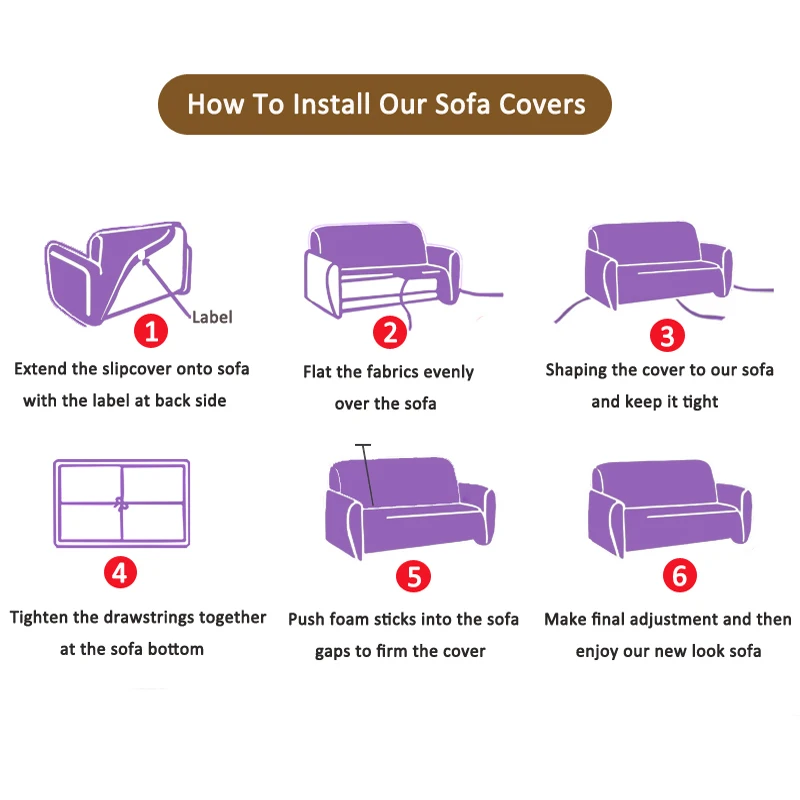 How To Install Our Sofa Covers

Label

1

Extend the slipcover onto sofa with the label at back side

2

Flat the fabrics evenly over the sofa

3

Shaping the cover to our sofa and keep it tight

4

Tighten the drawstrings together at the sofa bottom

5

Push foam sticks into the sofa gaps to firm the cover

6

Make final adjustment and then enjoy our new look sofa