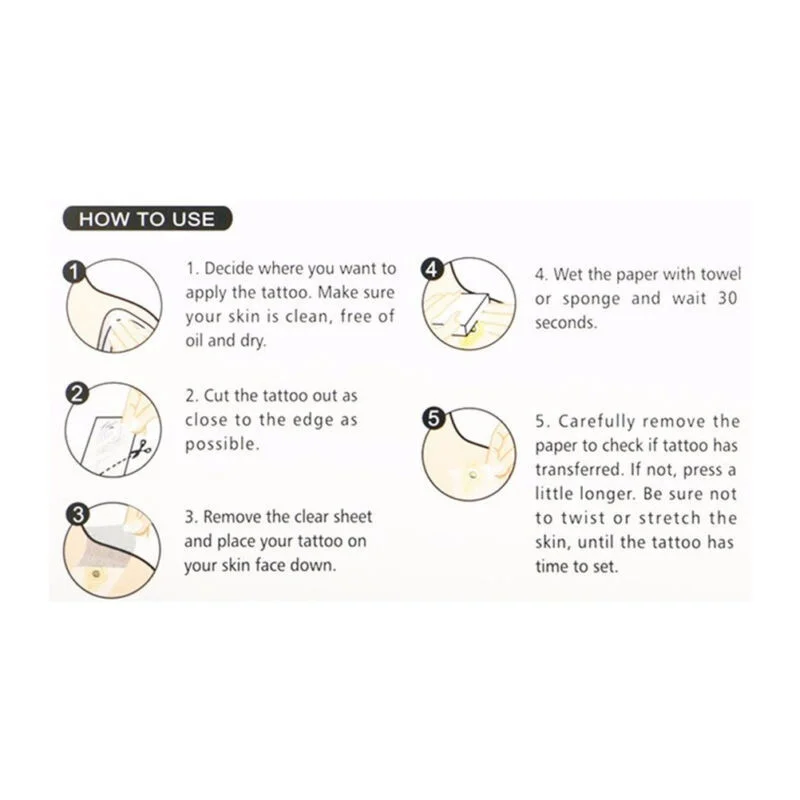 HOW TO USE

1

1. Decide where you want to apply the tattoo. Make sure your skin is clean, free of oil and dry.

2

2. Cut the tattoo out as close to the edge as possible.

3

3. Remove the clear sheet and place your tattoo on your skin face down.

4

4. Wet the paper with towel or sponge and wait 30 seconds.

5

5. Carefully remove the paper to check if tattoo has transferred. If not, press a little longer. Be sure not to twist or stretch the skin, until the tattoo has time to set.