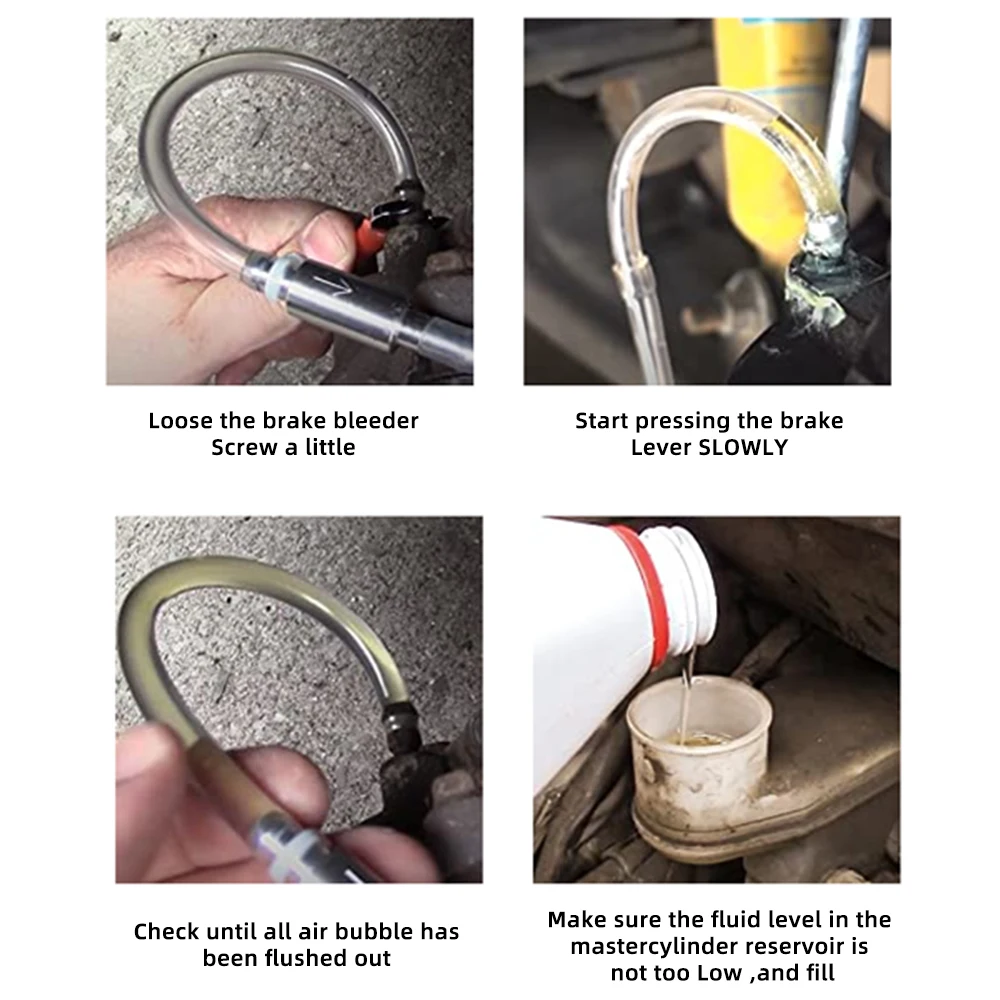 Loose the brake bleeder
Screw a little

Start pressing the brake
Lever SLOWLY

Check until all air bubble has
been flushed out

Make sure the fluid level in the
mastercylinder reservoir is
not too Low ,and fill