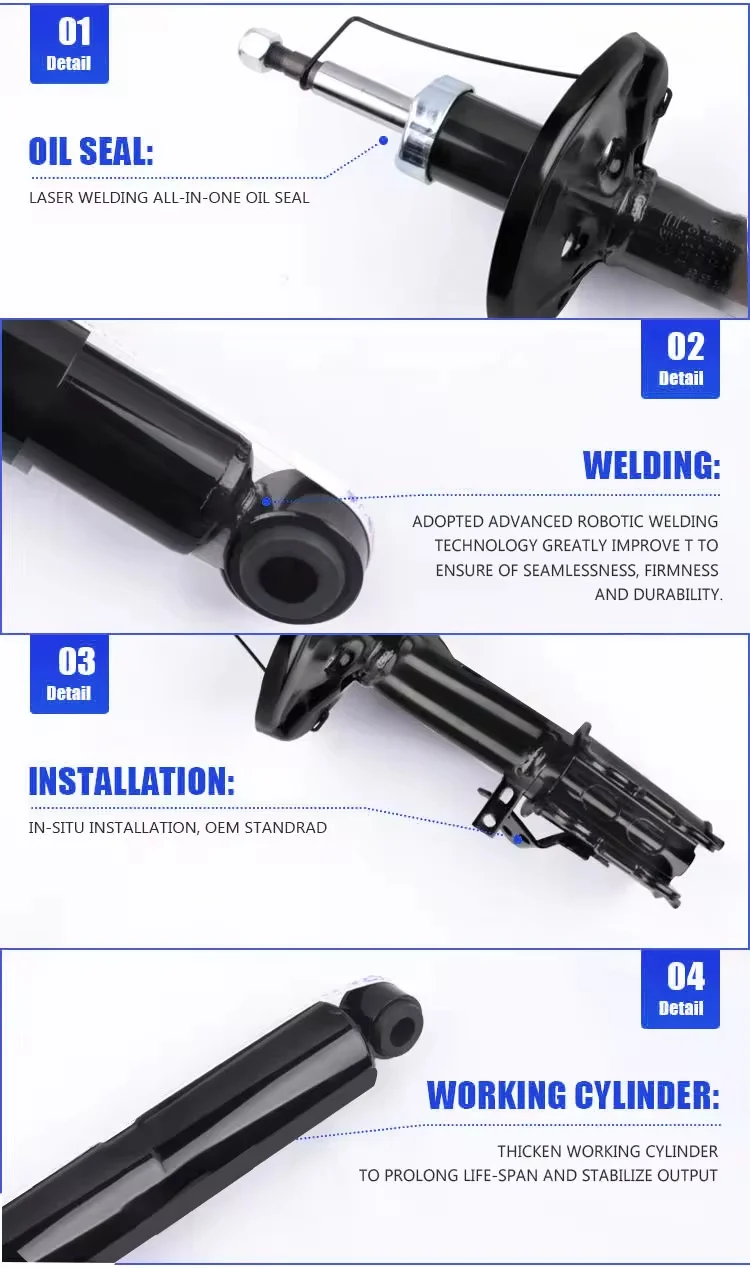 01
Detail

OIL SEAL:

LASER WELDING ALL-IN-ONE OIL SEAL

02
Detail

WELDING:

ADOPTED ADVANCED ROBOTIC WELDING TECHNOLOGY GREATLY IMPROVE T TO ENSURE OF SEAMLESSNESS, FIRMNESS AND DURABILITY.

03
Detail

INSTALLATION:

IN-SITU INSTALLATION, OEM STANDRAD

04
Detail

WORKING CYLINDER:

THICKEN WORKING CYLINDER TO PROLONG LIFE-SPAN AND STABILIZE OUTPUT