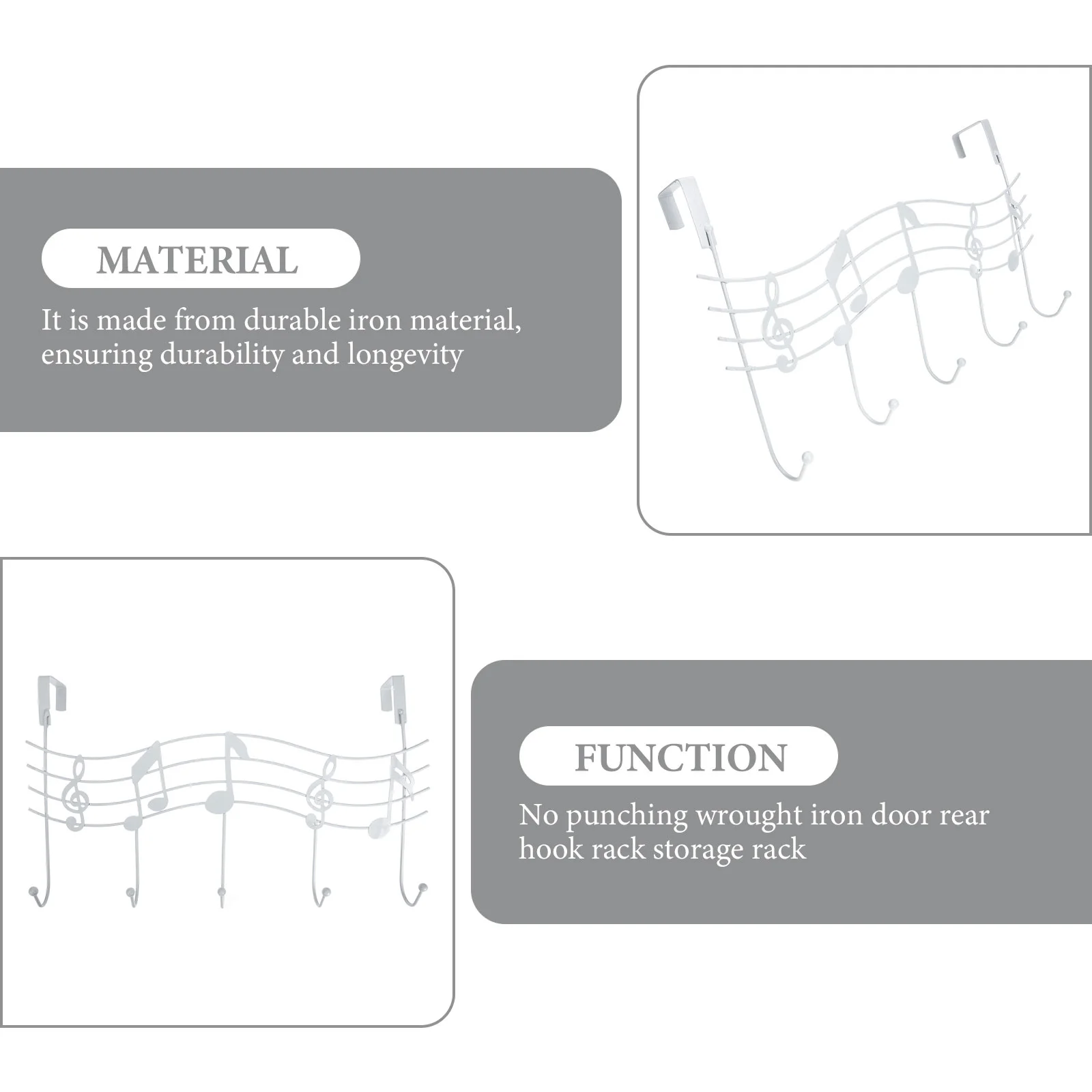 MATERIAL

It is made from durable iron material, ensuring durability and longevity

FUNCTION

No punching wrought iron door rear hook rack storage rack