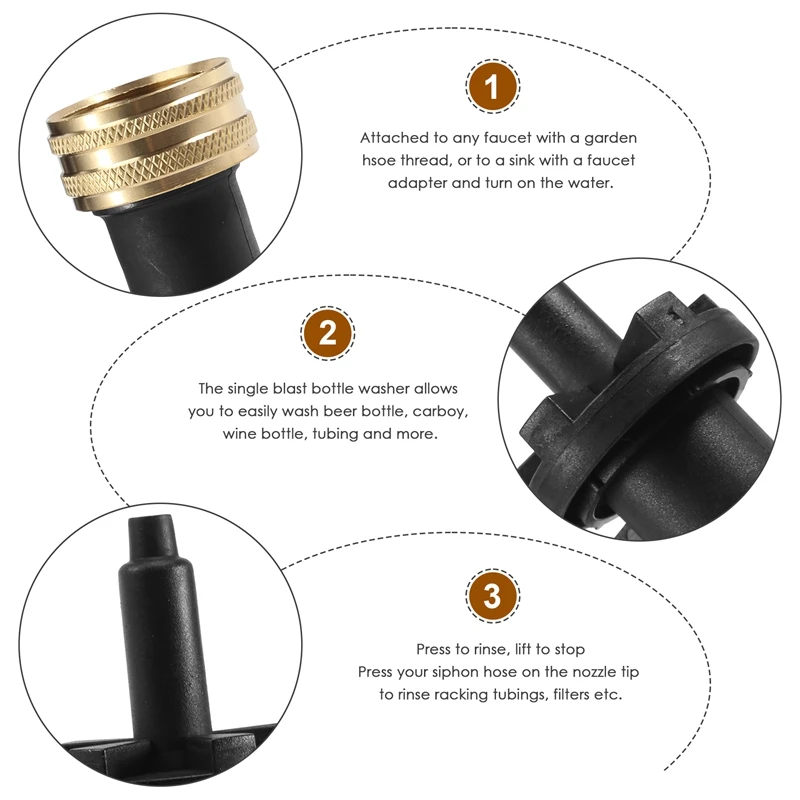 1

Attached to any faucet with a garden hsoe thread, or to a sink with a faucet adapter and turn on the water.

2

The single blast bottle washer allows you to easily wash beer bottle, carboy, wine bottle, tubing and more.

3

Press to rinse, lift to stop
Press your siphon hose on the nozzle tip to rinse racking tubings, filters etc.