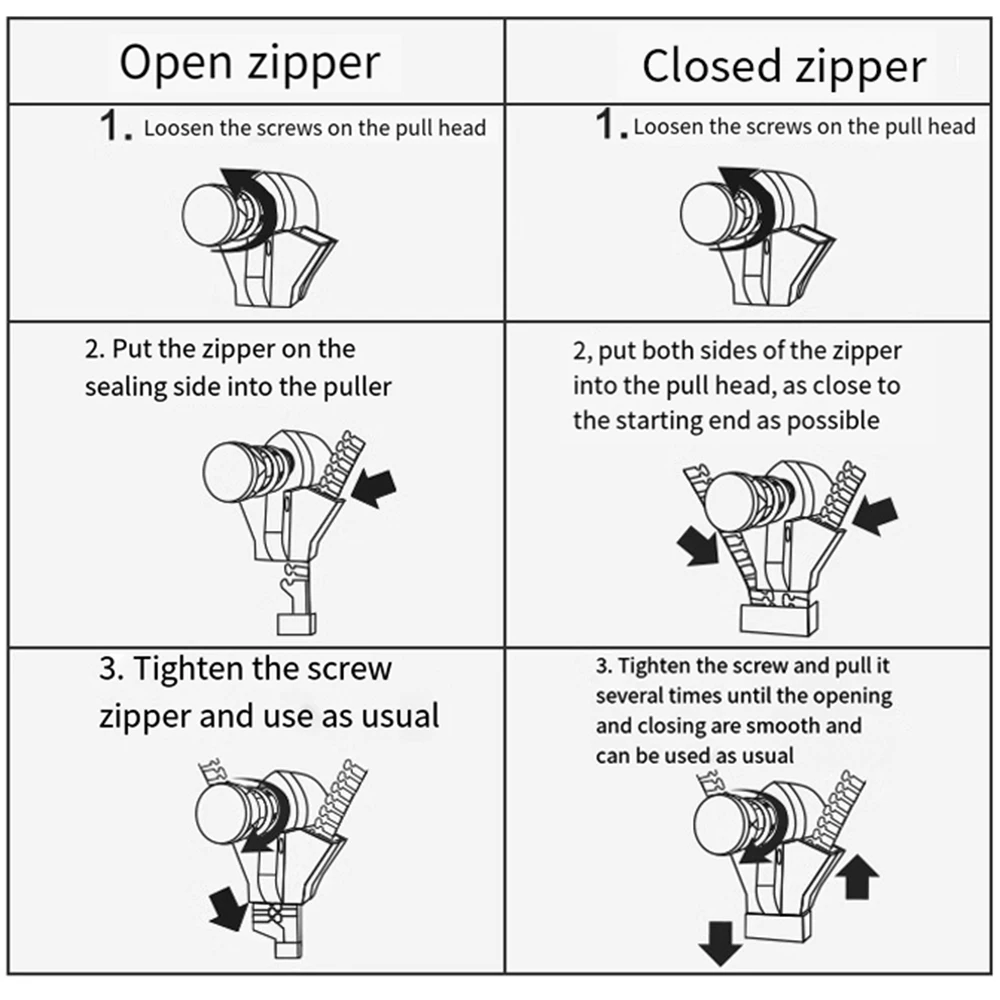 | Open zipper | Closed zipper |
|---|---|
| 1. Loosen the screws on the pull head | 1. Loosen the screws on the pull head |
| 2. Put the zipper on the sealing side into the puller | 2, put both sides of the zipper into the pull head, as close to the starting end as possible |
| 3. Tighten the screw zipper and use as usual | 3. Tighten the screw and pull it several times until the opening and closing are smooth and can be used as usual |