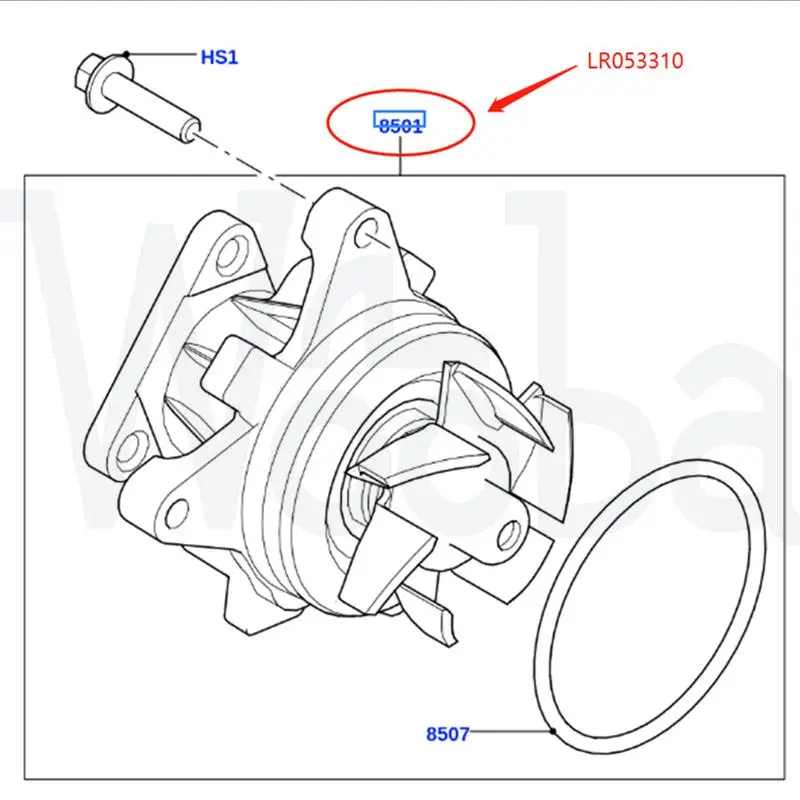 HS1

LR053310

8501

8507