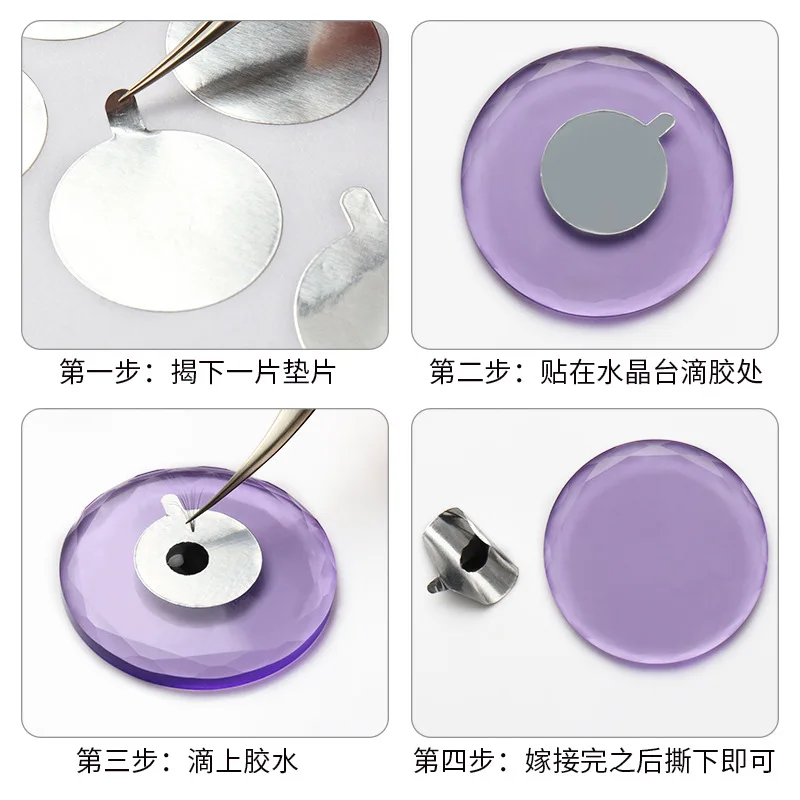 第一步：揭下一片垫片

第二步：贴在水晶台滴胶处

第三步：滴上胶水

第四步：嫁接完之后撕下即可