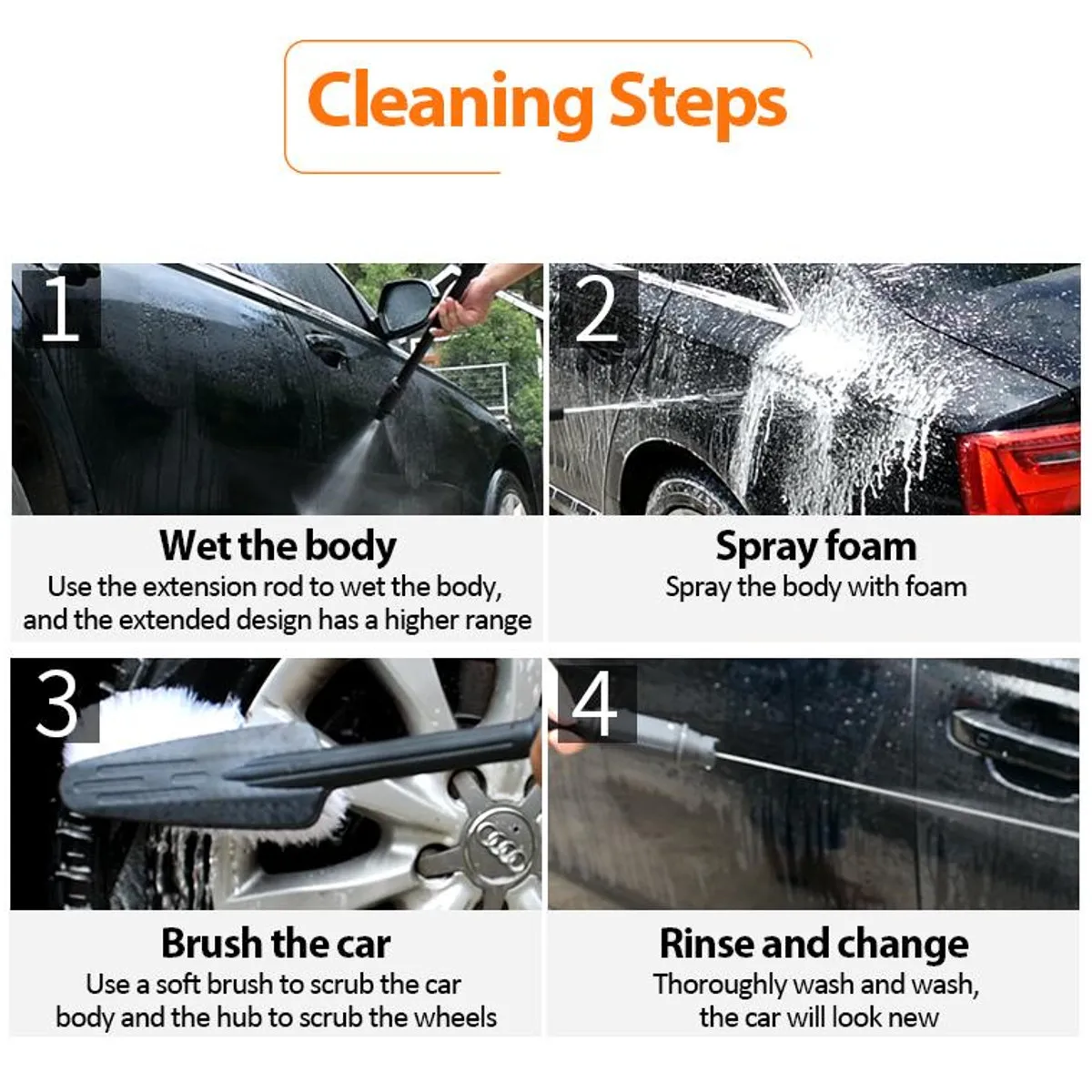 Cleaning Steps

1

Wet the body
Use the extension rod to wet the body, and the extended design has a higher range

2

Spray foam
Spray the body with foam

3

Brush the car
Use a soft brush to scrub the car body and the hub to scrub the wheels

4

Rinse and change
Thoroughly wash and wash, the car will look new