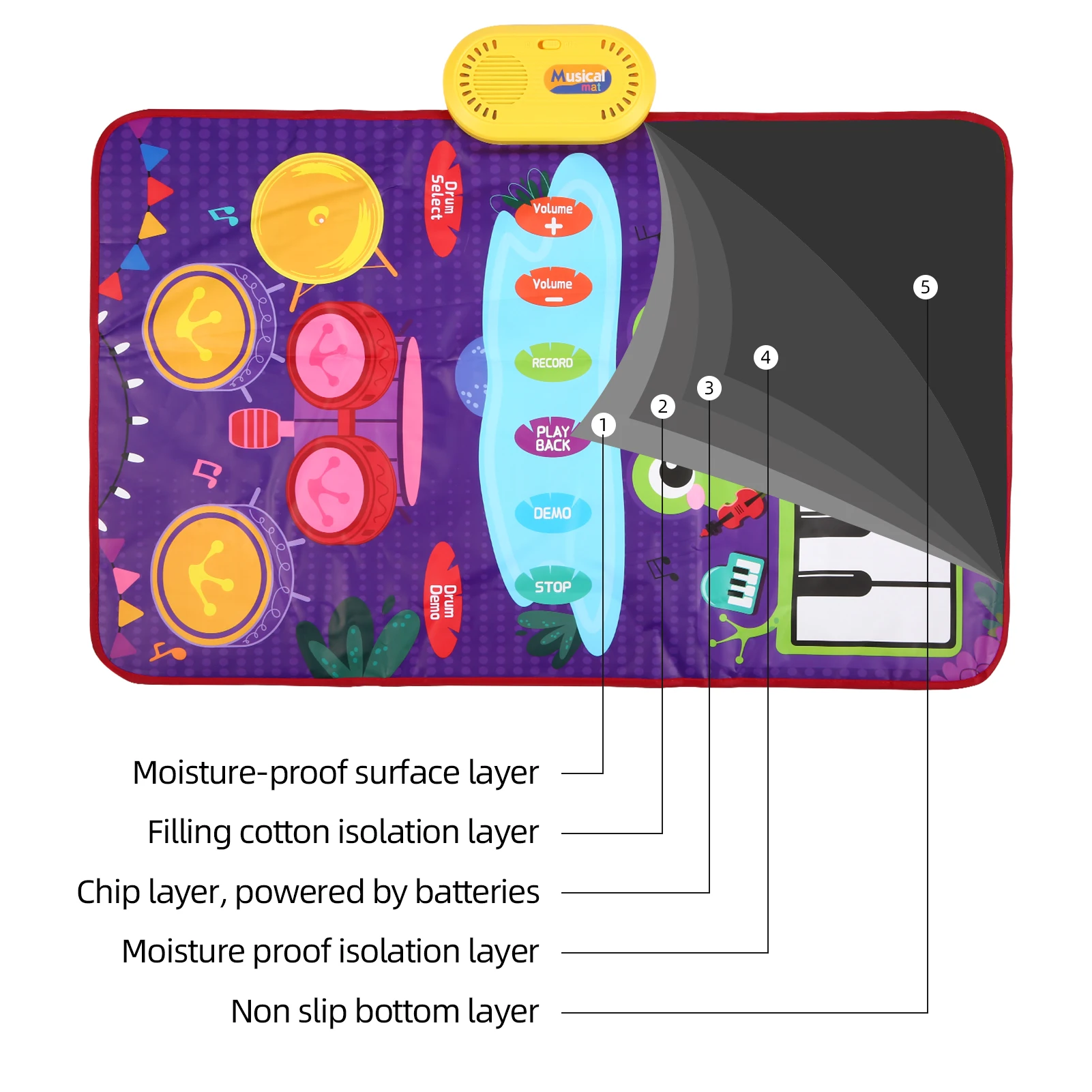 Musical mat

Drum Select

Volume +

Volume −

RECORD

PLAY BACK

DEMO

STOP

Drum Demo

1

2

3

4

5

Moisture-proof surface layer

Filling cotton isolation layer

Chip layer, powered by batteries

Moisture proof isolation layer

Non slip bottom layer