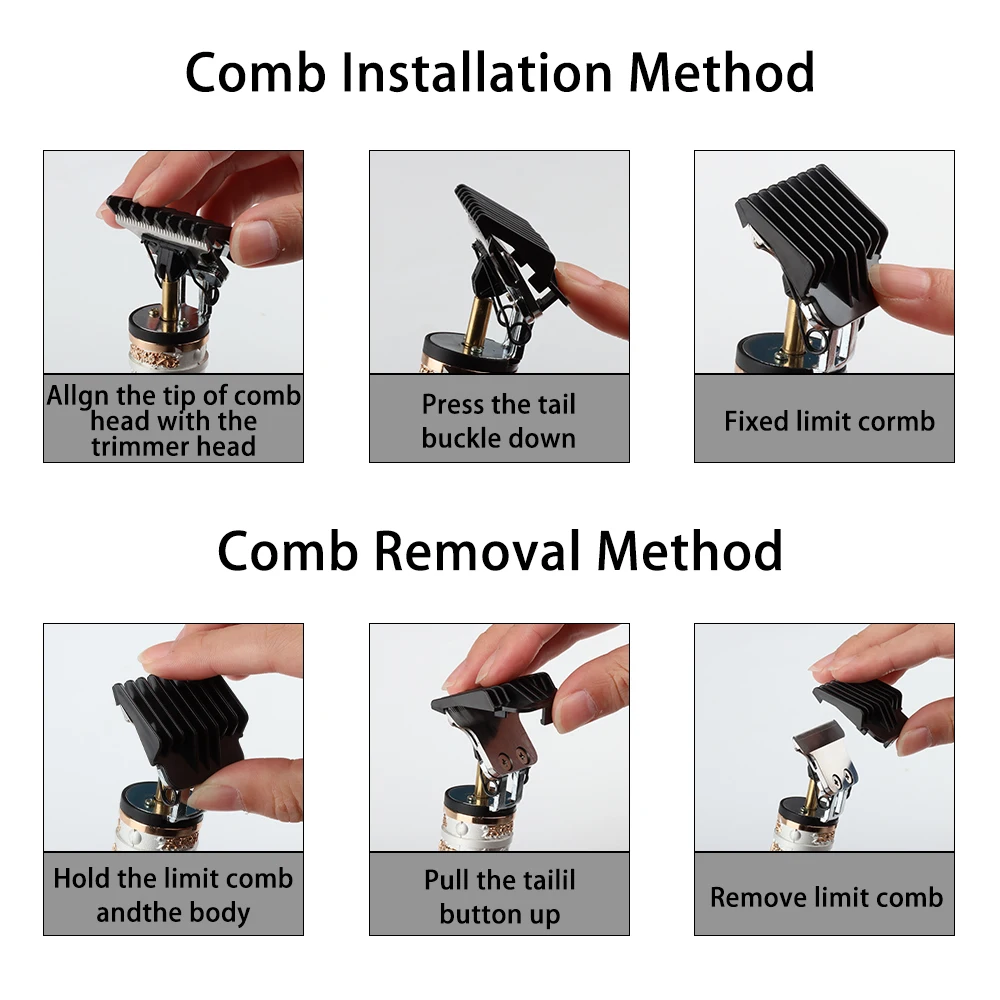 Comb Installation Method

Allgn the tip of comb head with the trimmer head

Press the tail buckle down

Fixed limit cormb

Comb Removal Method

Hold the limit comb andthe body

Pull the tailil button up

Remove limit comb