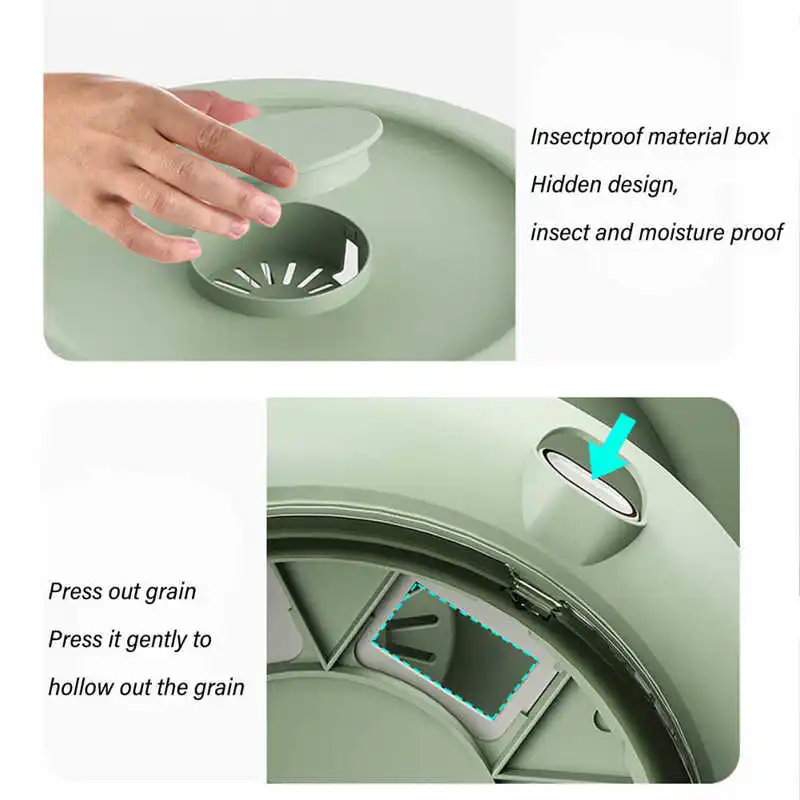 Insectproof material box
Hidden design,
insect and moisture proof

Press out grain
Press it gently to
hollow out the grain