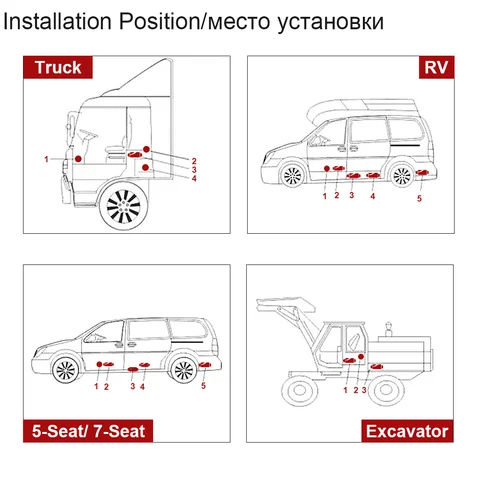 Installation Position/место установки

Truck

1
2
3
4

RV

1 2 3 4 5

1 2 3 4 5

5-Seat/ 7-Seat

1 2 3

Excavator