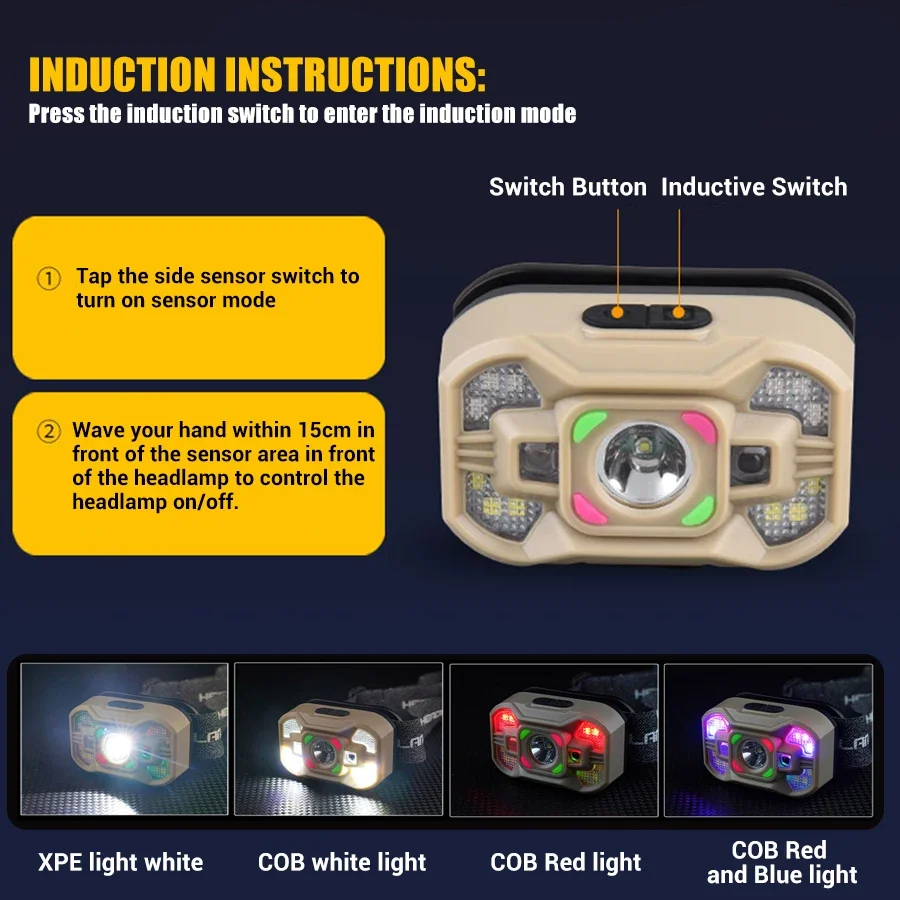 INDUCTION INSTRUCTIONS:
Press the induction switch to enter the induction mode

Switch Button Inductive Switch

① Tap the side sensor switch to turn on sensor mode

② Wave your hand within 15cm in front of the sensor area in front of the headlamp to control the headlamp on/off.

XPE light white

COB white light

COB Red light

COB Red and Blue light