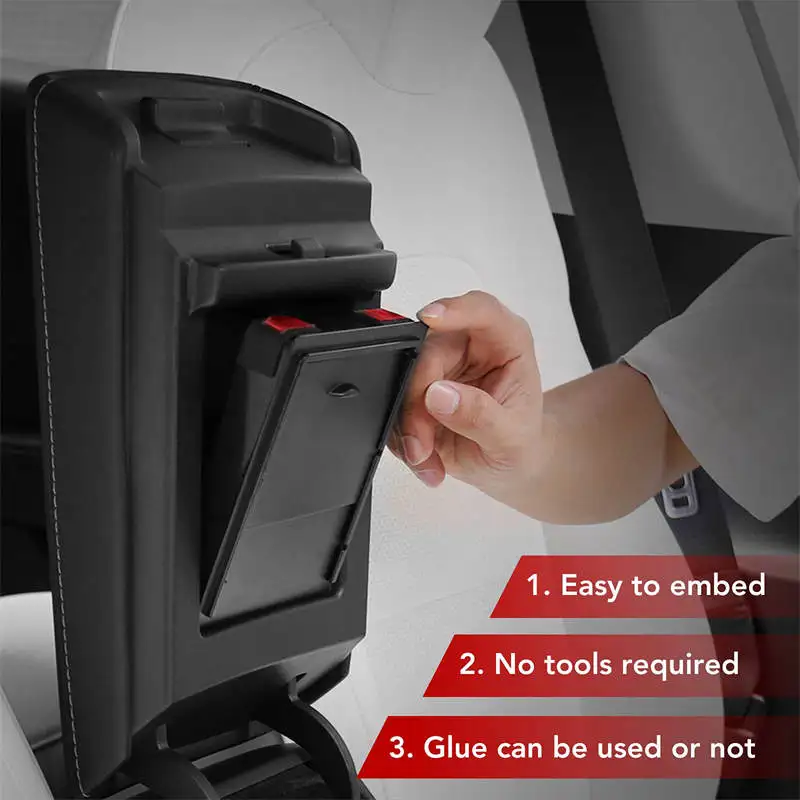 1. Easy to embed

2. No tools required

3. Glue can be used or not