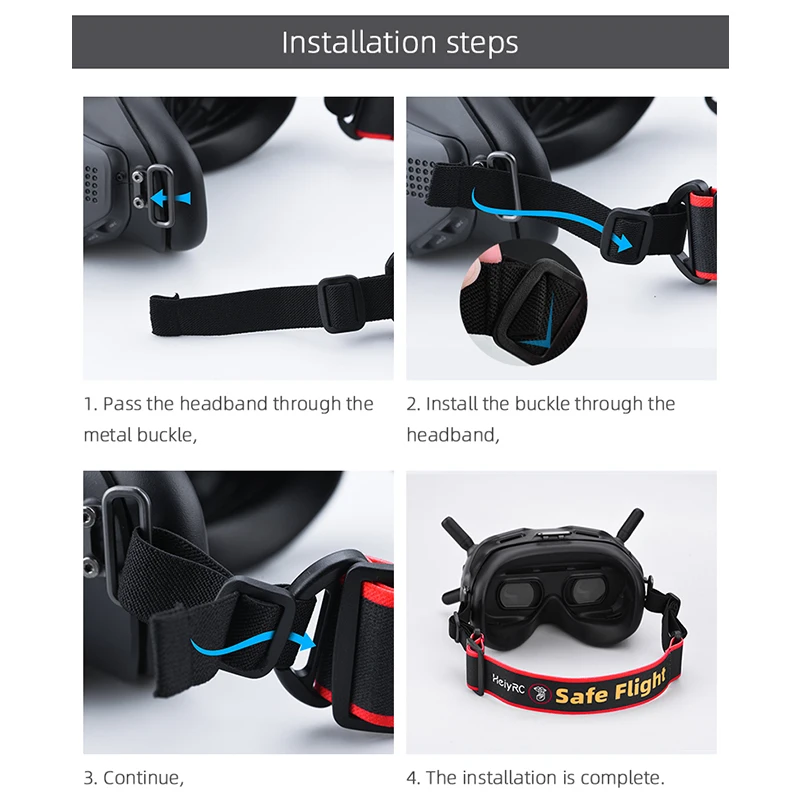 Installation steps

1. Pass the headband through the metal buckle,

2. Install the buckle through the headband,

3. Continue,

HeiyRC Safe Flight

4. The installation is complete.