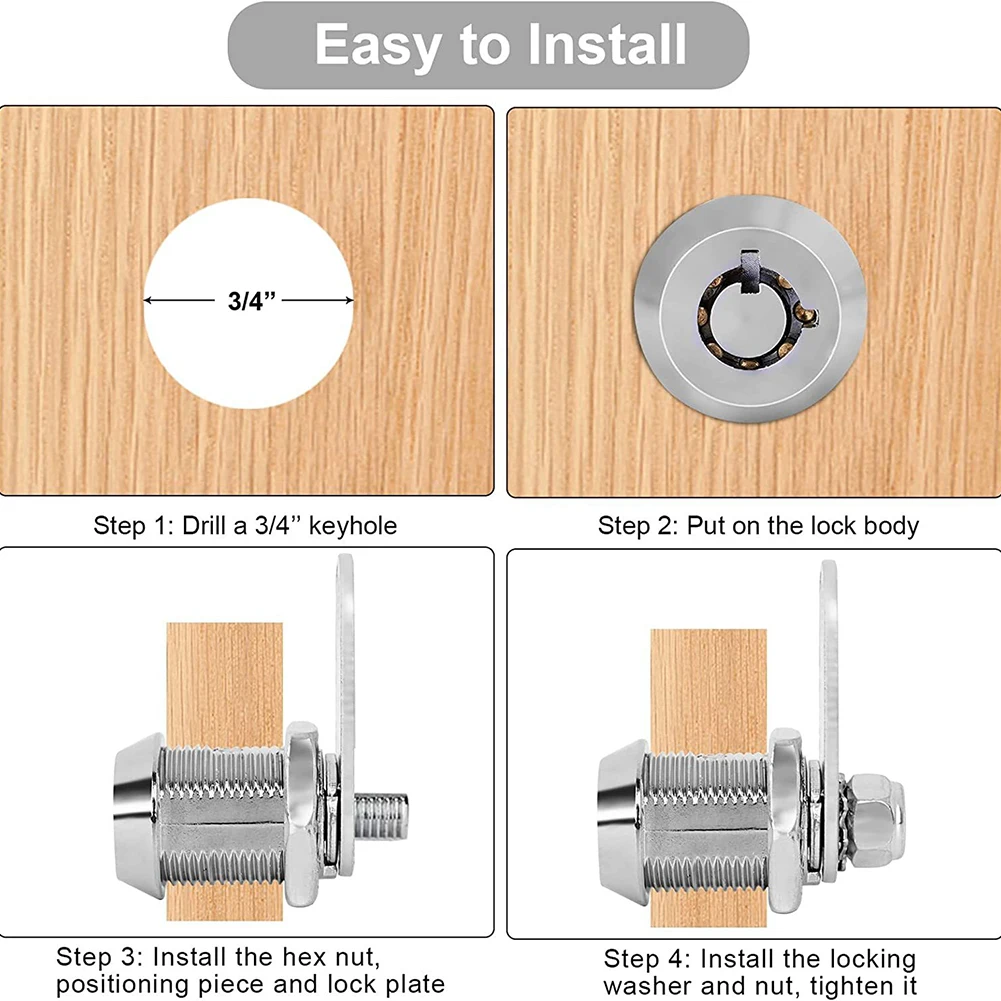 Easy to Install

3/4”

Step 1: Drill a 3/4” keyhole

Step 2: Put on the lock body

Step 3: Install the hex nut, positioning piece and lock plate

Step 4: Install the locking washer and nut, tighten it