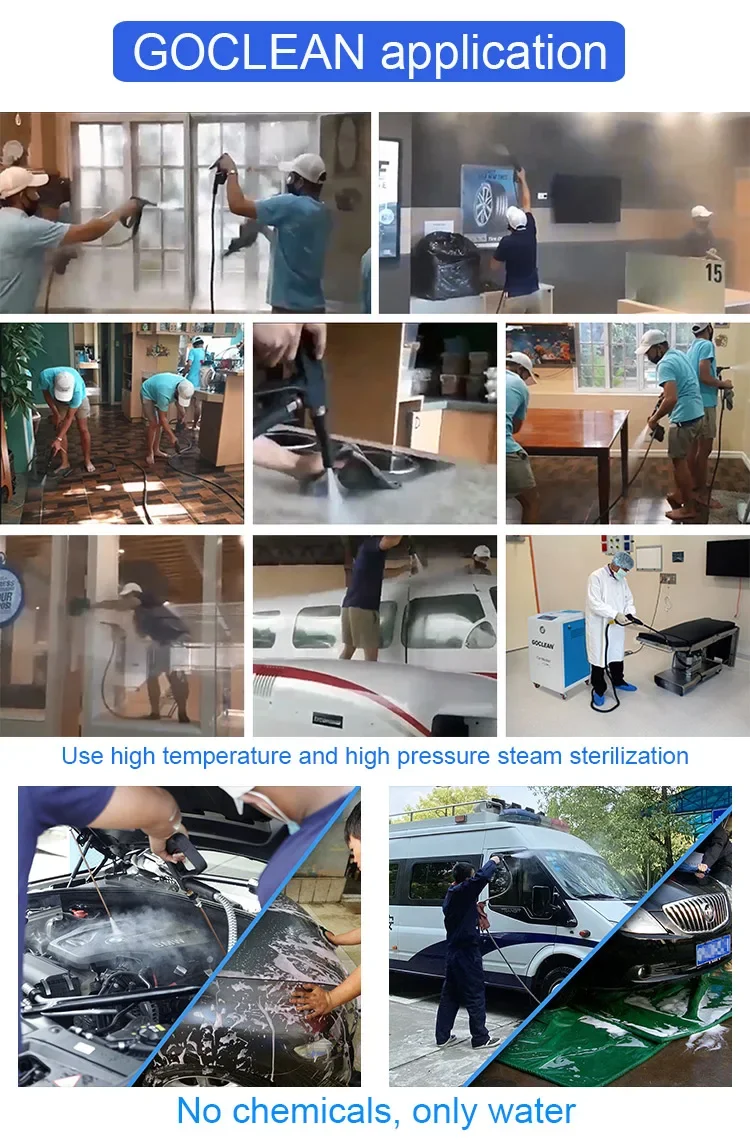 GOCLEAN application

15

GOCLEAN

Use high temperature and high pressure steam sterilization

No chemicals, only water