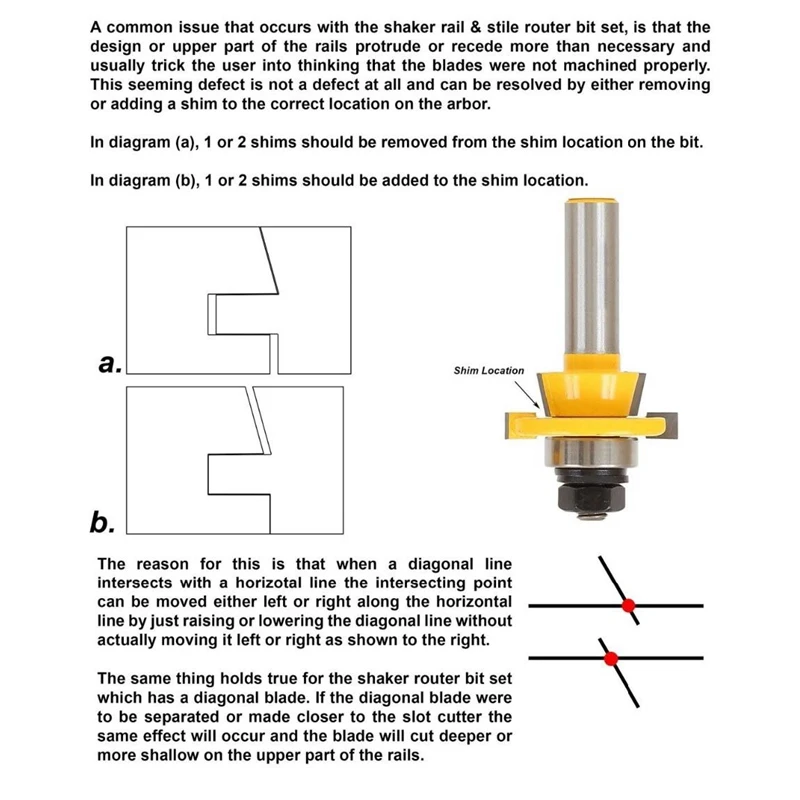 A common issue that occurs with the shaker rail & stile router bit set, is that the design or upper part of the rails protrude or recede more than necessary and usually trick the user into thinking that the blades were not machined properly. This seeming defect is not a defect at all and can be resolved by either removing or adding a shim to the correct location on the arbor.

In diagram (a), 1 or 2 shims should be removed from the shim location on the bit.

In diagram (b), 1 or 2 shims should be added to the shim location.

a.

b.

Shim Location

The reason for this is that when a diagonal line intersects with a horizotal line the intersecting point can be moved either left or right along the horizontal line by just raising or lowering the diagonal line without actually moving it left or right as shown to the right.

The same thing holds true for the shaker router bit set which has a diagonal blade. If the diagonal blade were to be separated or made closer to the slot cutter the same effect will occur and the blade will cut deeper or more shallow on the upper part of the rails.