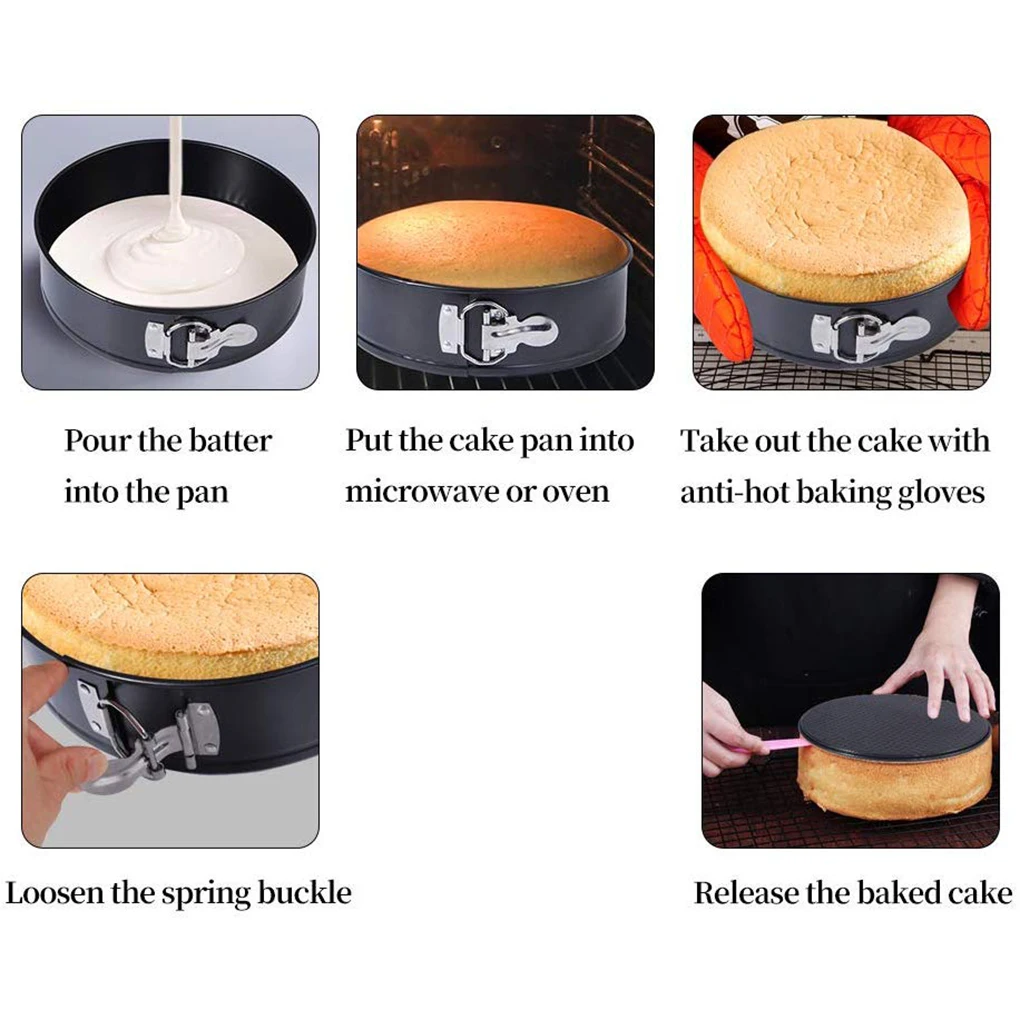 Pour the batter into the pan

Put the cake pan into microwave or oven

Take out the cake with anti-hot baking gloves

Loosen the spring buckle

Release the baked cake