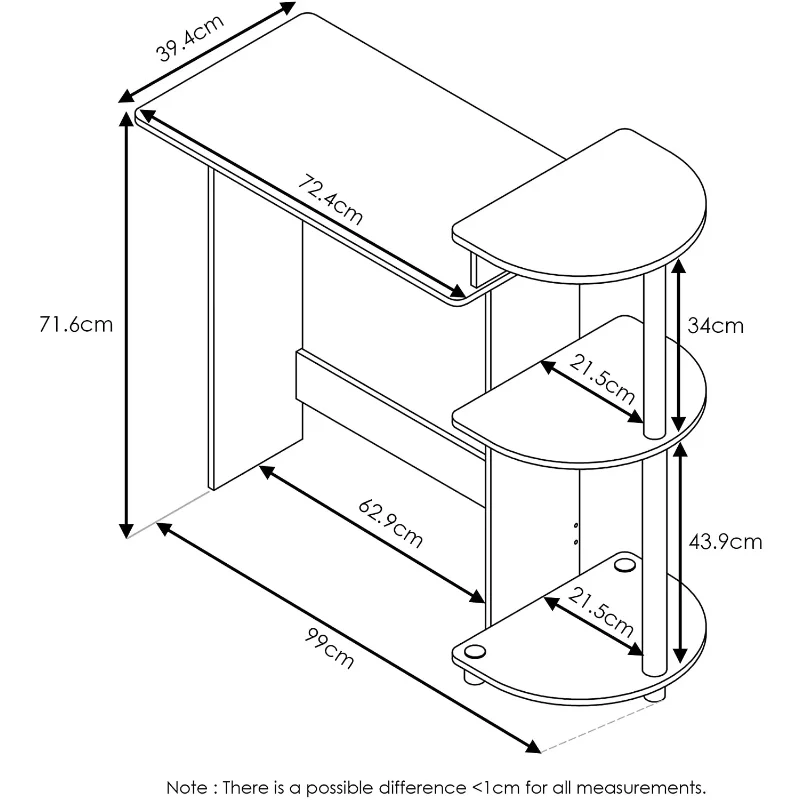 39.4cm

72.4cm

71.6cm

34cm

21.5cm

62.9cm

43.9cm

21.5cm

99cm

Note : There is a possible difference <1cm for all measurements.