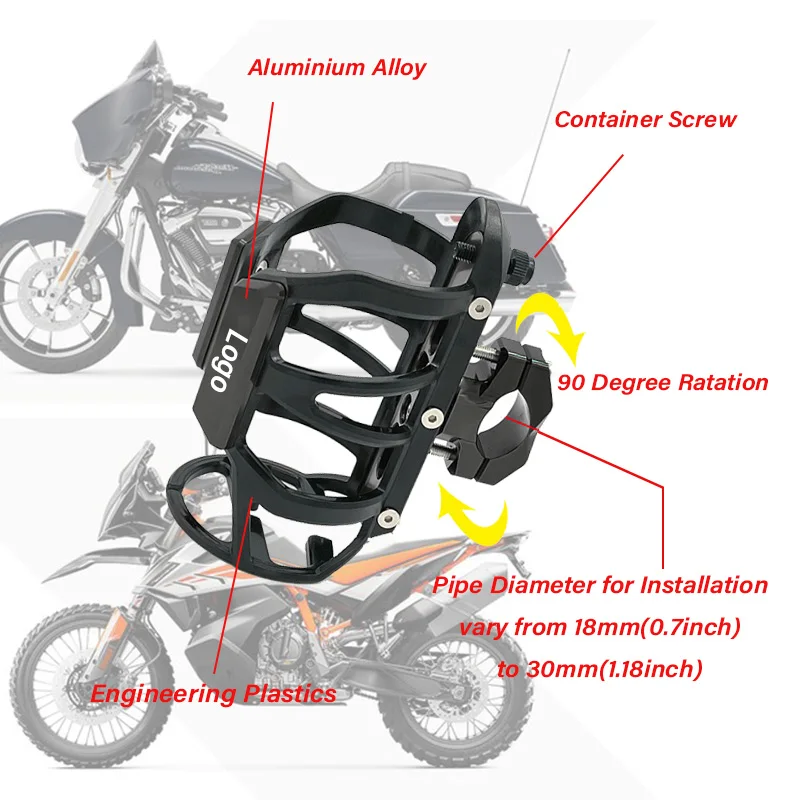 Aluminium Alloy

Container Screw

Logo

90 Degree Ratation

Pipe Diameter for Installation vary from 18mm(0.7inch) to 30mm(1.18inch)

Engineering Plastics