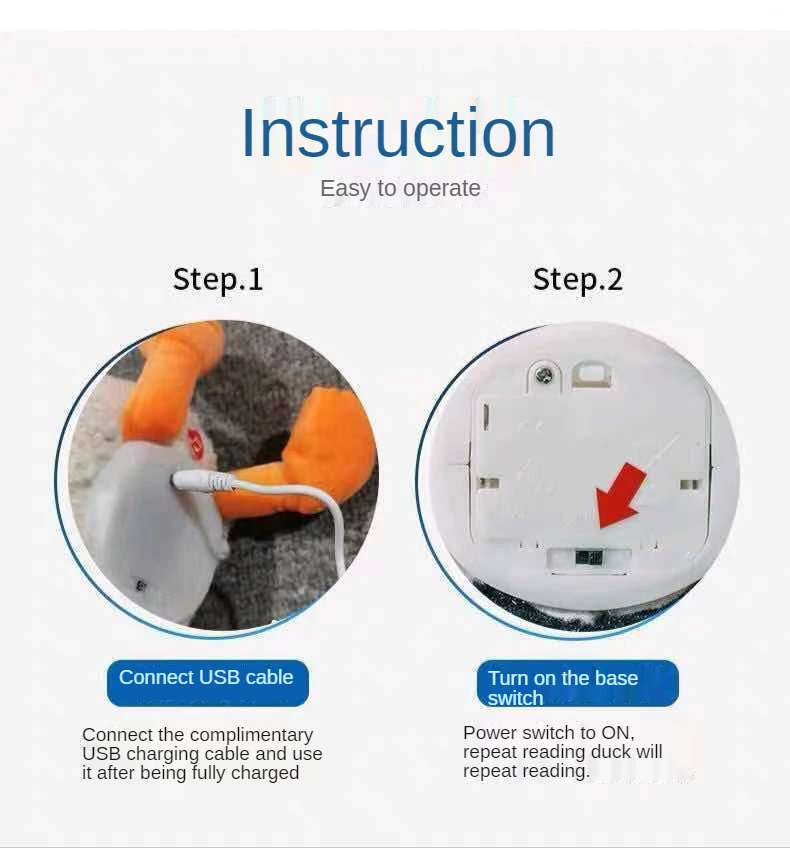 Instruction
Easy to operate

Step.1

Connect USB cable

Connect the complimentary USB charging cable and use it after being fully charged

Step.2

Turn on the base switch

Power switch to ON, repeat reading duck will repeat reading.